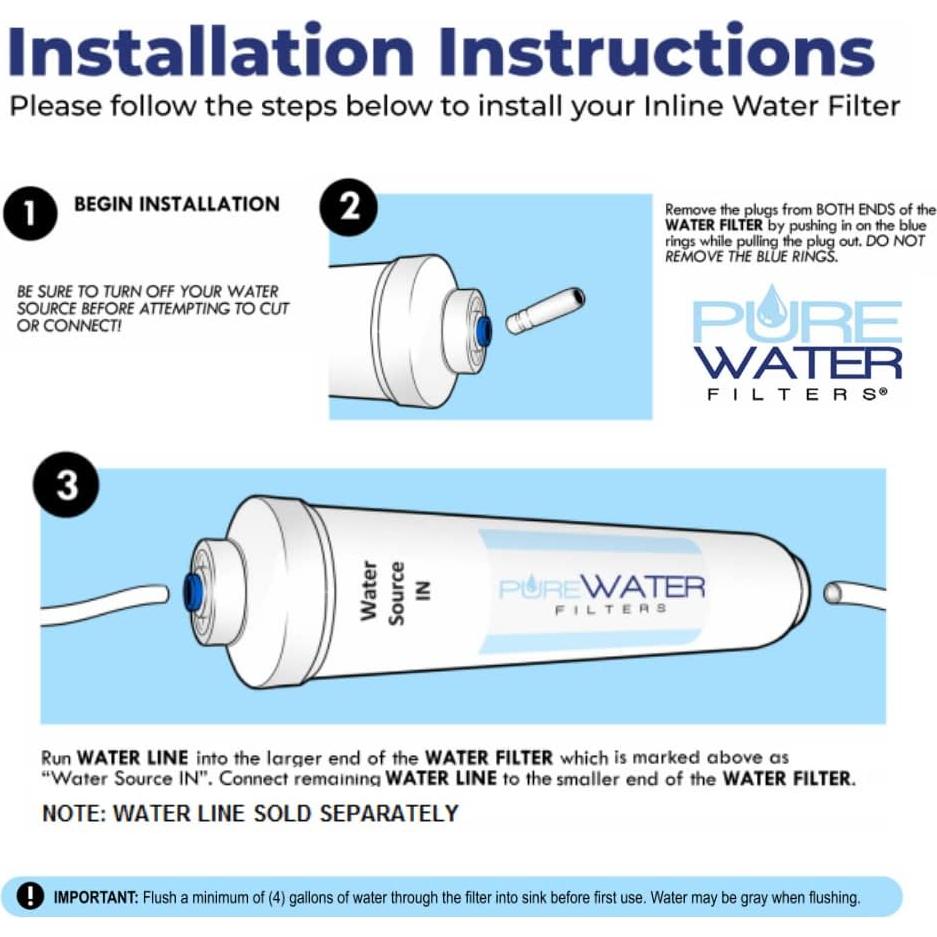 Installation Instructions
Please follow the steps below to install your Inline Water Filter

1 BEGIN INSTALLATION

BE SURE TO TURN OFF YOUR WATER SOURCE BEFORE ATTEMPTING TO CUT OR CONNECT!

2

Remove the plugs from BOTH ENDS of the WATER FILTER by pushing in on the blue rings while pulling the plug out. DO NOT REMOVE THE BLUE RINGS.

PURE WATER FILTERS®

3

Water Source IN

PUREWATER FILTERS

Run WATER LINE into the larger end of the WATER FILTER which is marked above as "Water Source IN". Connect remaining WATER LINE to the smaller end of the WATER FILTER.

NOTE: WATER LINE SOLD SEPARATELY

! IMPORTANT: Flush a minimum of (4) gallons of water through the filter into sink before first use. Water may be gray when flushing.