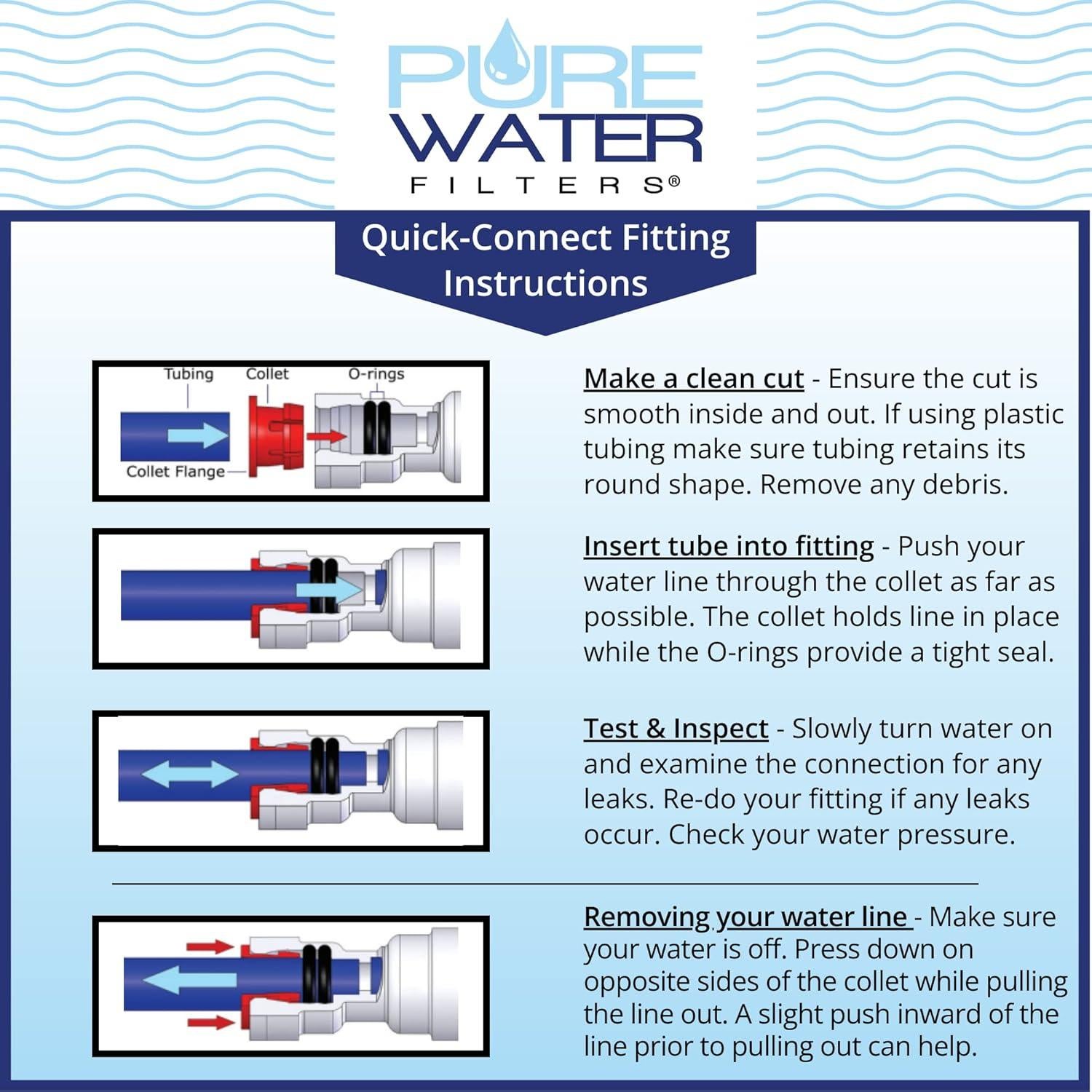 PURE WATER FILTERS®

Quick-Connect Fitting Instructions

Tubing
Collet
O-rings
Collet Flange

Make a clean cut - Ensure the cut is smooth inside and out. If using plastic tubing make sure tubing retains its round shape. Remove any debris.

Insert tube into fitting - Push your water line through the collet as far as possible. The collet holds line in place while the O-rings provide a tight seal.

Test & Inspect - Slowly turn water on and examine the connection for any leaks. Re-do your fitting if any leaks occur. Check your water pressure.

Removing your water line - Make sure your water is off. Press down on opposite sides of the collet while pulling the line out. A slight push inward of the line prior to pulling out can help.