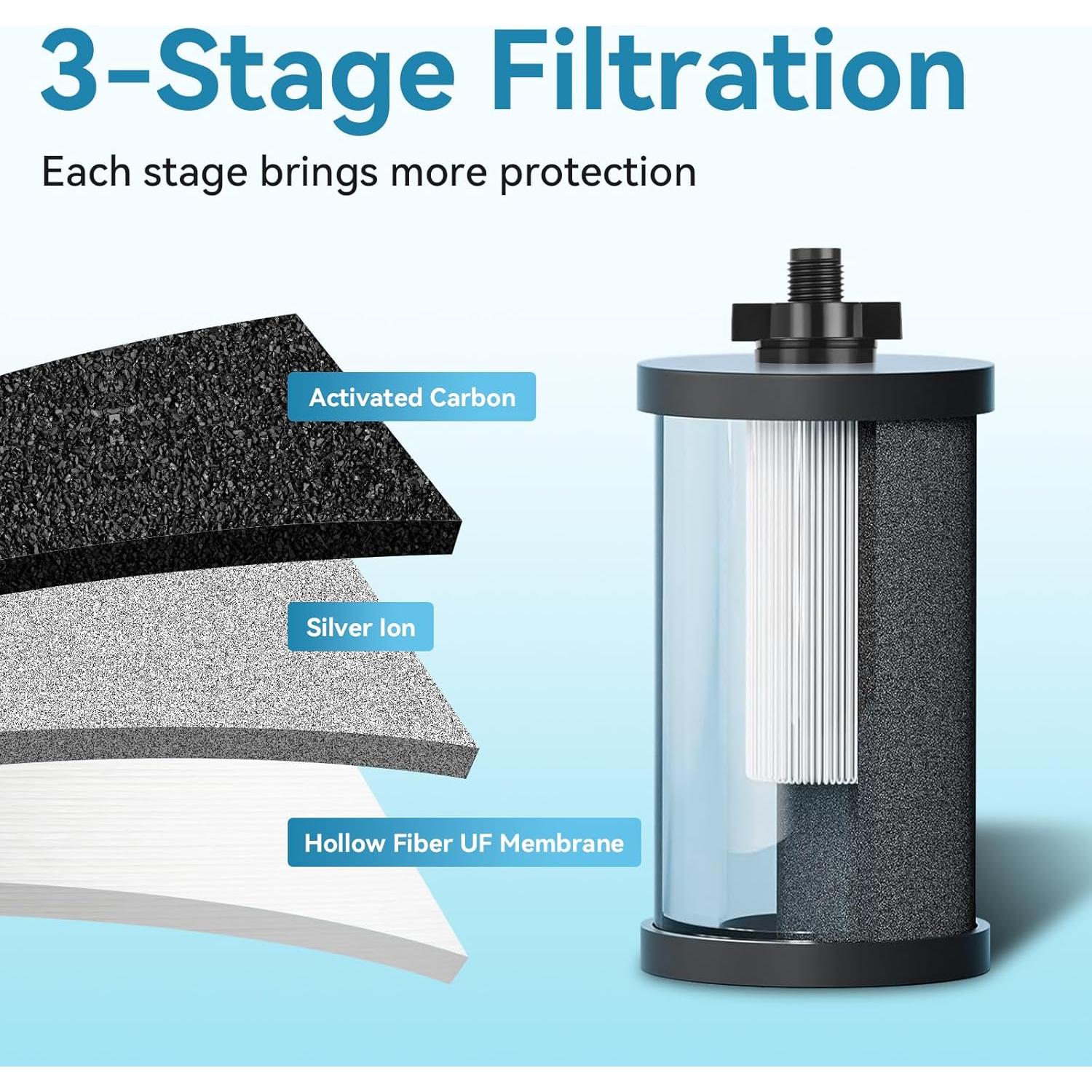 3-Stage Filtration

Each stage brings more protection

Activated Carbon

Silver Ion

Hollow Fiber UF Membrane