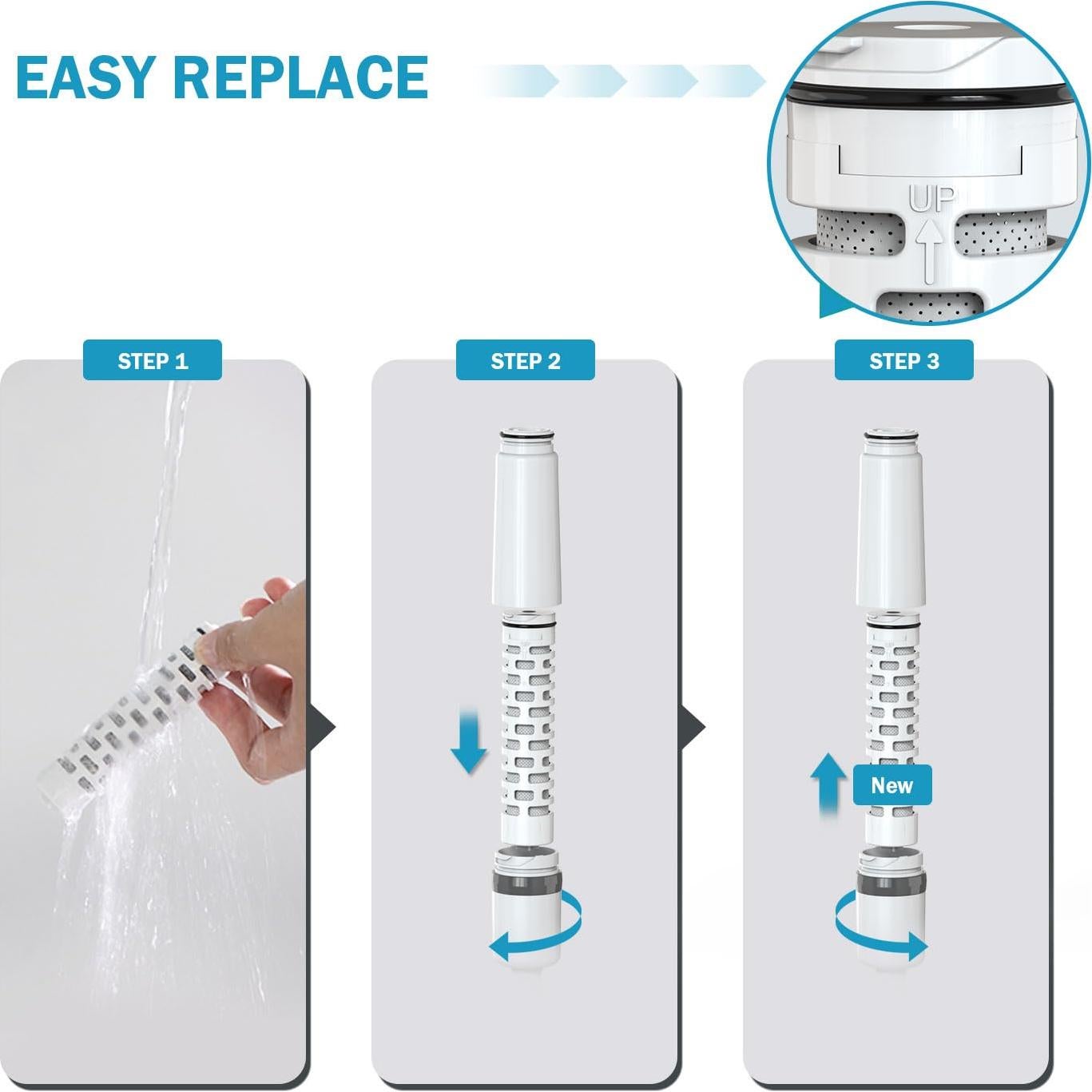 EASY REPLACE

UP

STEP 1

STEP 2

STEP 3

New