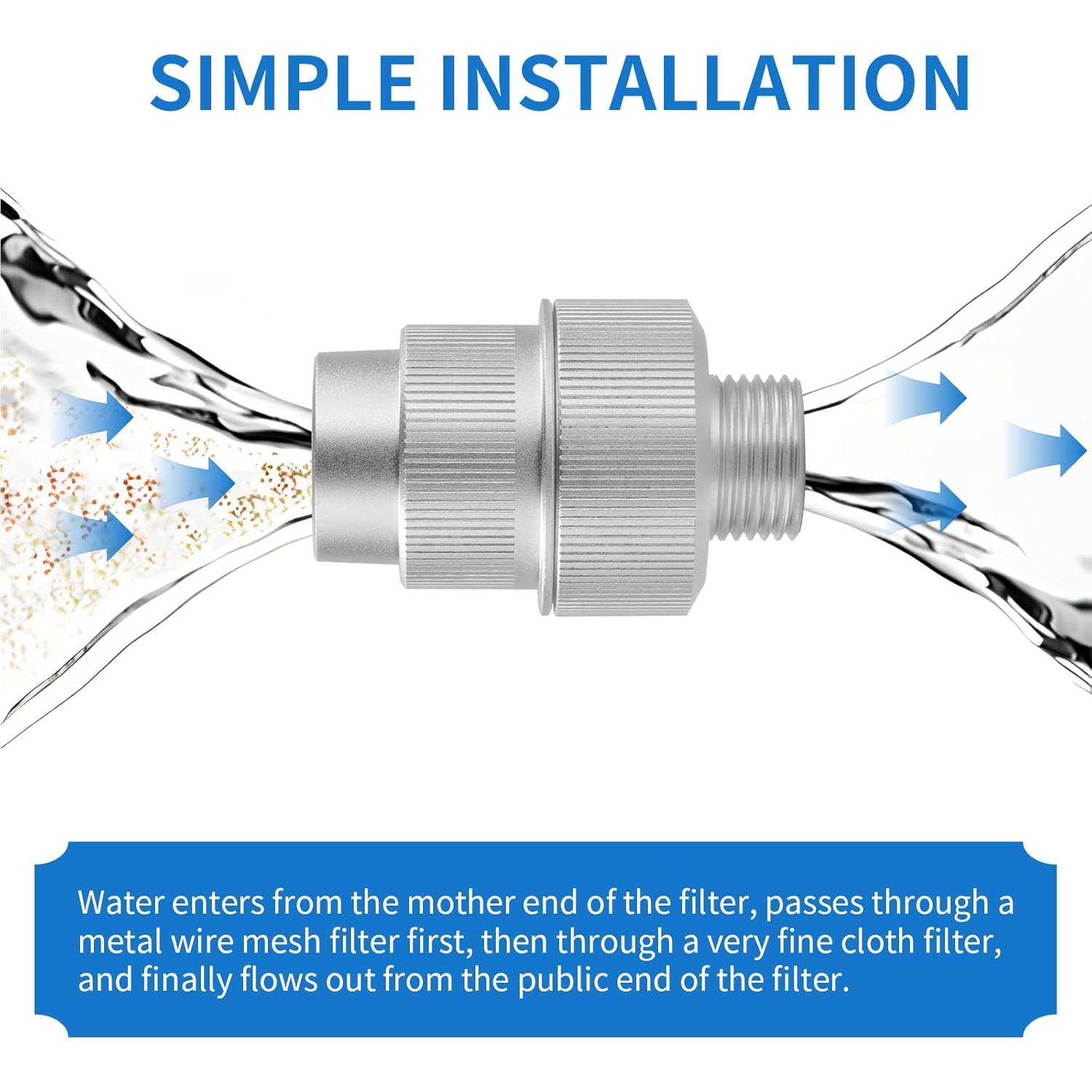 SIMPLE INSTALLATION

Water enters from the mother end of the filter, passes through a metal wire mesh filter first, then through a very fine cloth filter, and finally flows out from the public end of the filter.