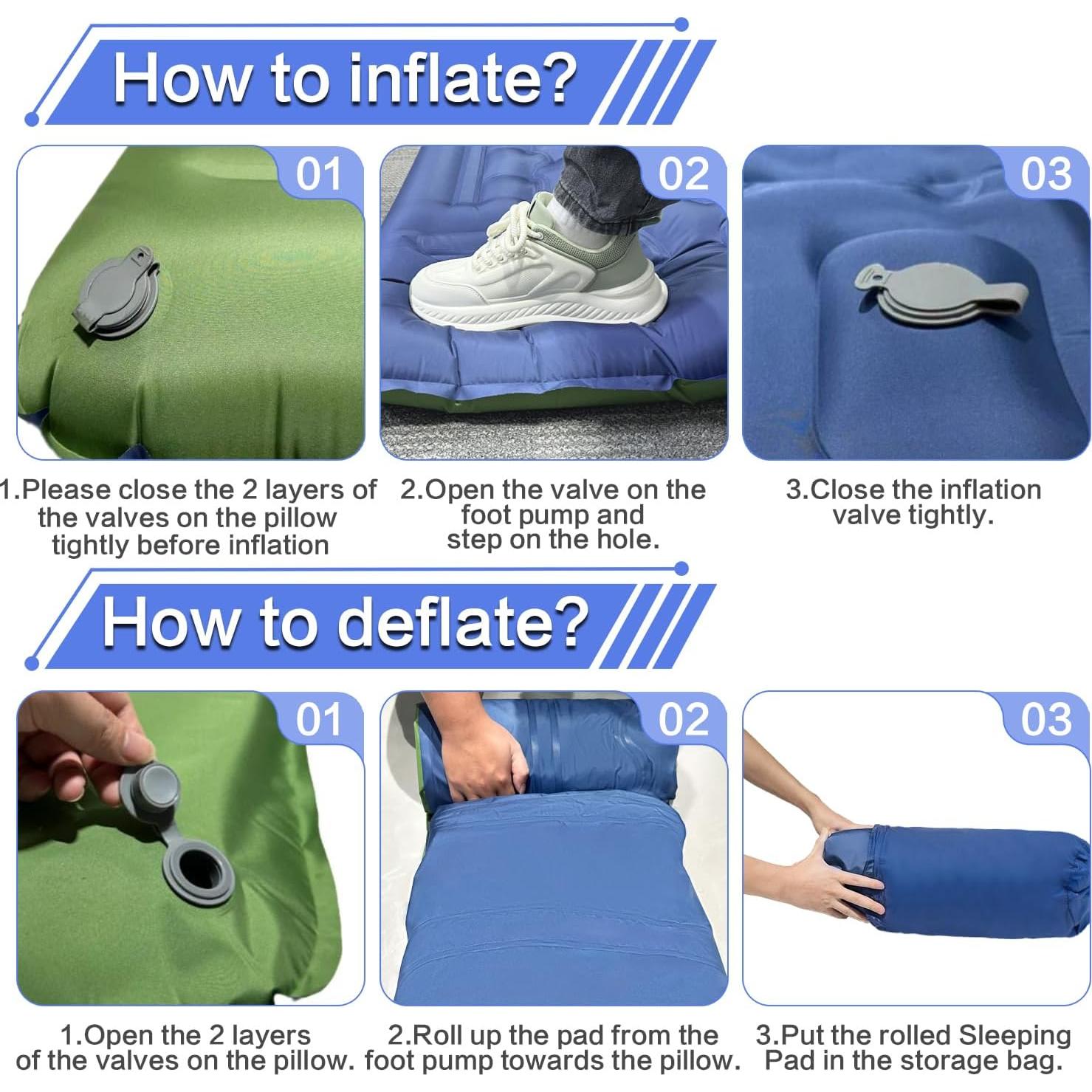 How to inflate?

01

02

03

1.Please close the 2 layers of the valves on the pillow tightly before inflation

2.Open the valve on the foot pump and step on the hole.

3.Close the inflation valve tightly.

How to deflate?

01

02

03

1.Open the 2 layers of the valves on the pillow.

2.Roll up the pad from the foot pump towards the pillow.

3.Put the rolled Sleeping Pad in the storage bag.