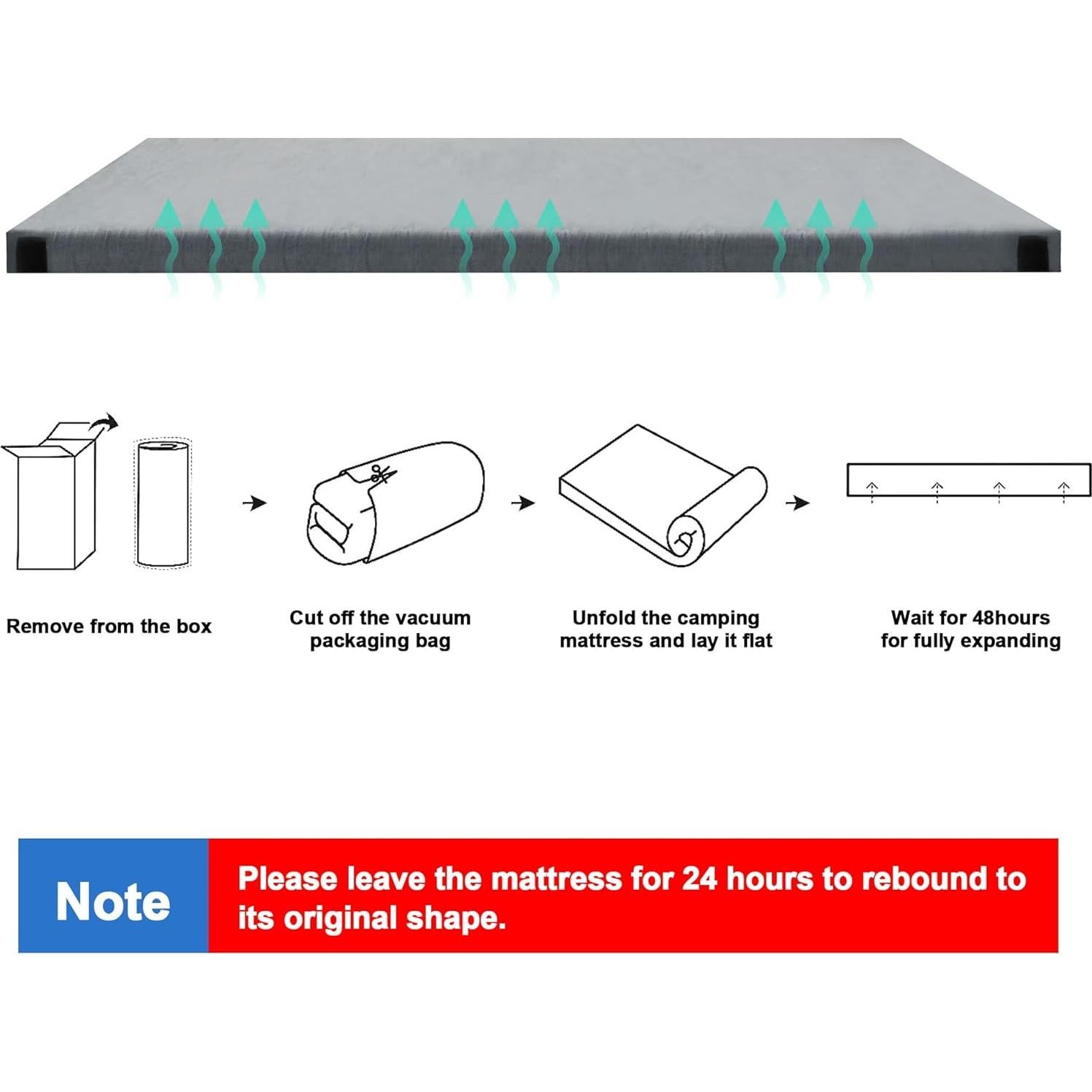 Remove from the box

Cut off the vacuum packaging bag

Unfold the camping mattress and lay it flat

Wait for 48hours for fully expanding

Note

Please leave the mattress for 24 hours to rebound to its original shape.