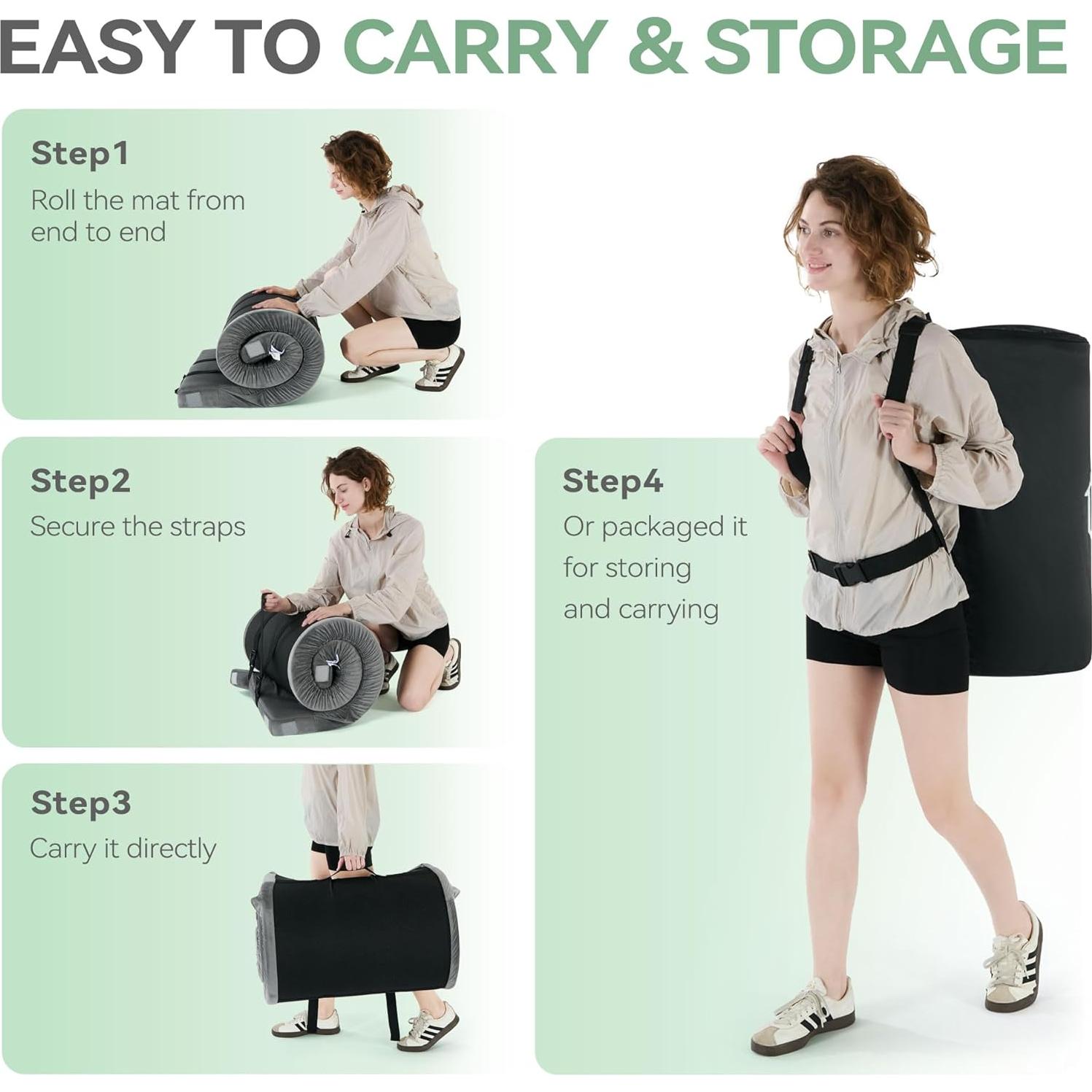 EASY TO CARRY & STORAGE

Step1
Roll the mat from end to end

Step2
Secure the straps

Step3
Carry it directly

Step4
Or packaged it for storing and carrying