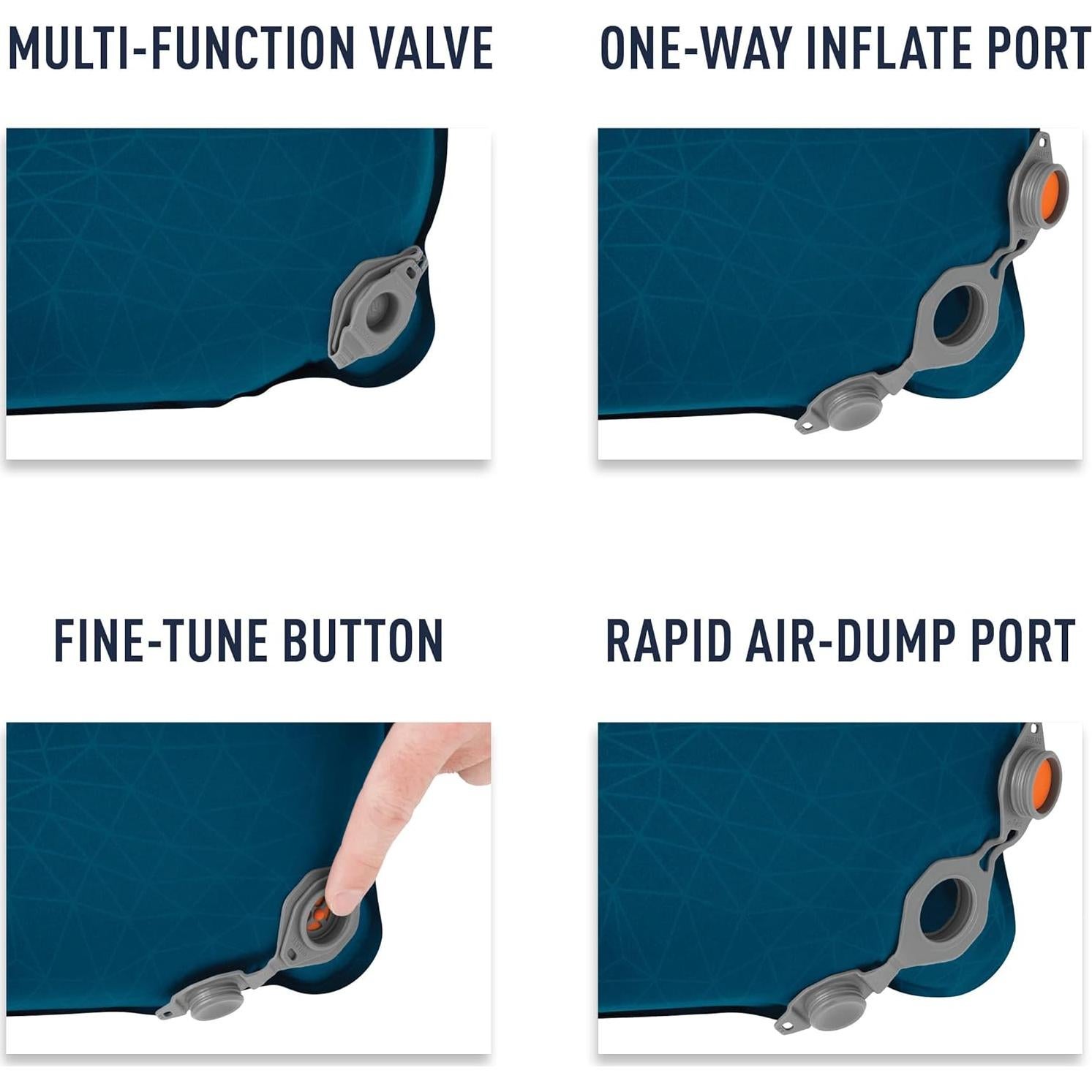 MULTI-FUNCTION VALVE

ONE-WAY INFLATE PORT

FINE-TUNE BUTTON

RAPID AIR-DUMP PORT