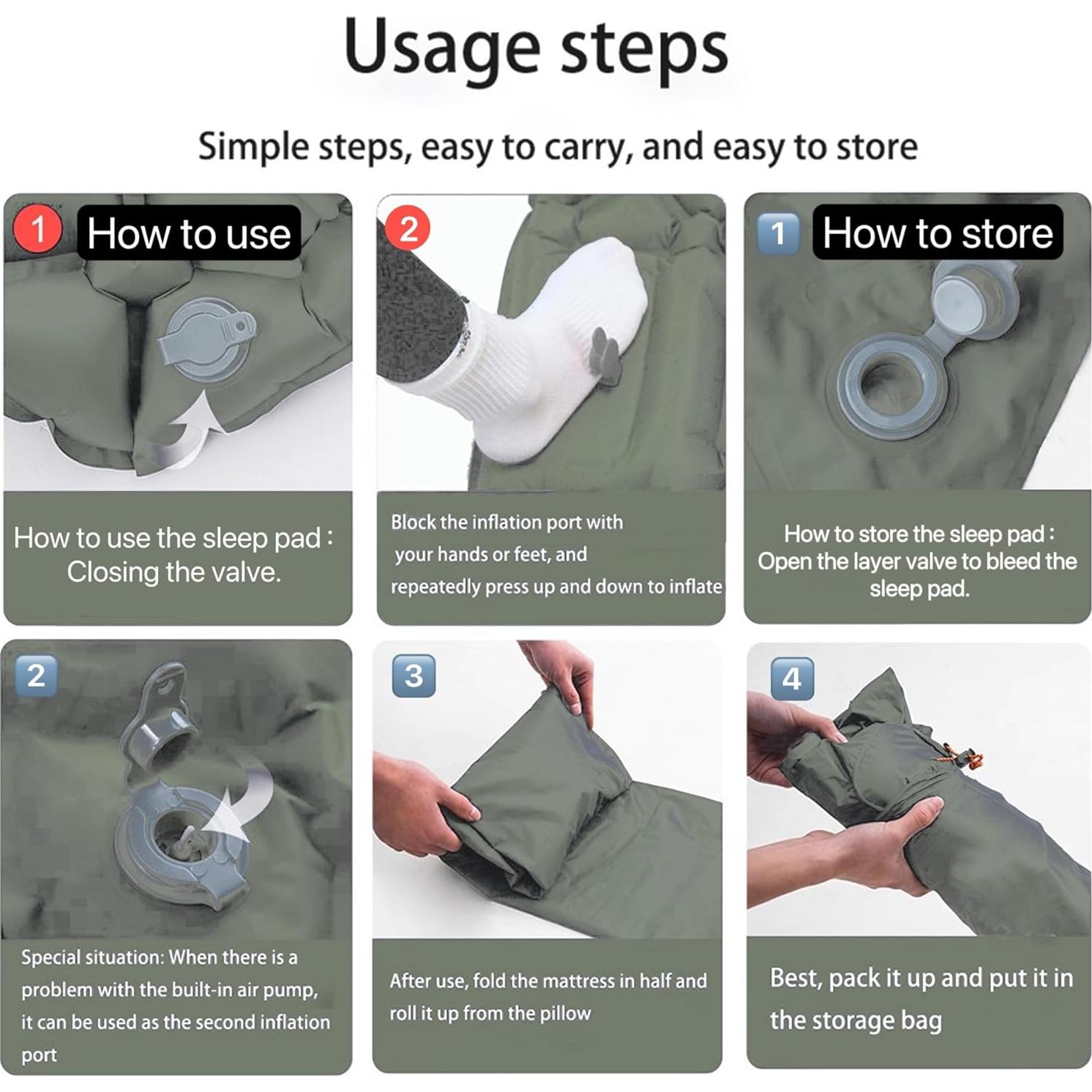 Usage steps

Simple steps, easy to carry, and easy to store

1 How to use

How to use the sleep pad : Closing the valve.

2

Block the inflation port with your hands or feet, and repeatedly press up and down to inflate

1 How to store

How to store the sleep pad : Open the layer valve to bleed the sleep pad.

2

Special situation: When there is a problem with the built-in air pump, it can be used as the second inflation port

3

After use, fold the mattress in half and roll it up from the pillow

4

Best, pack it up and put it in the storage bag