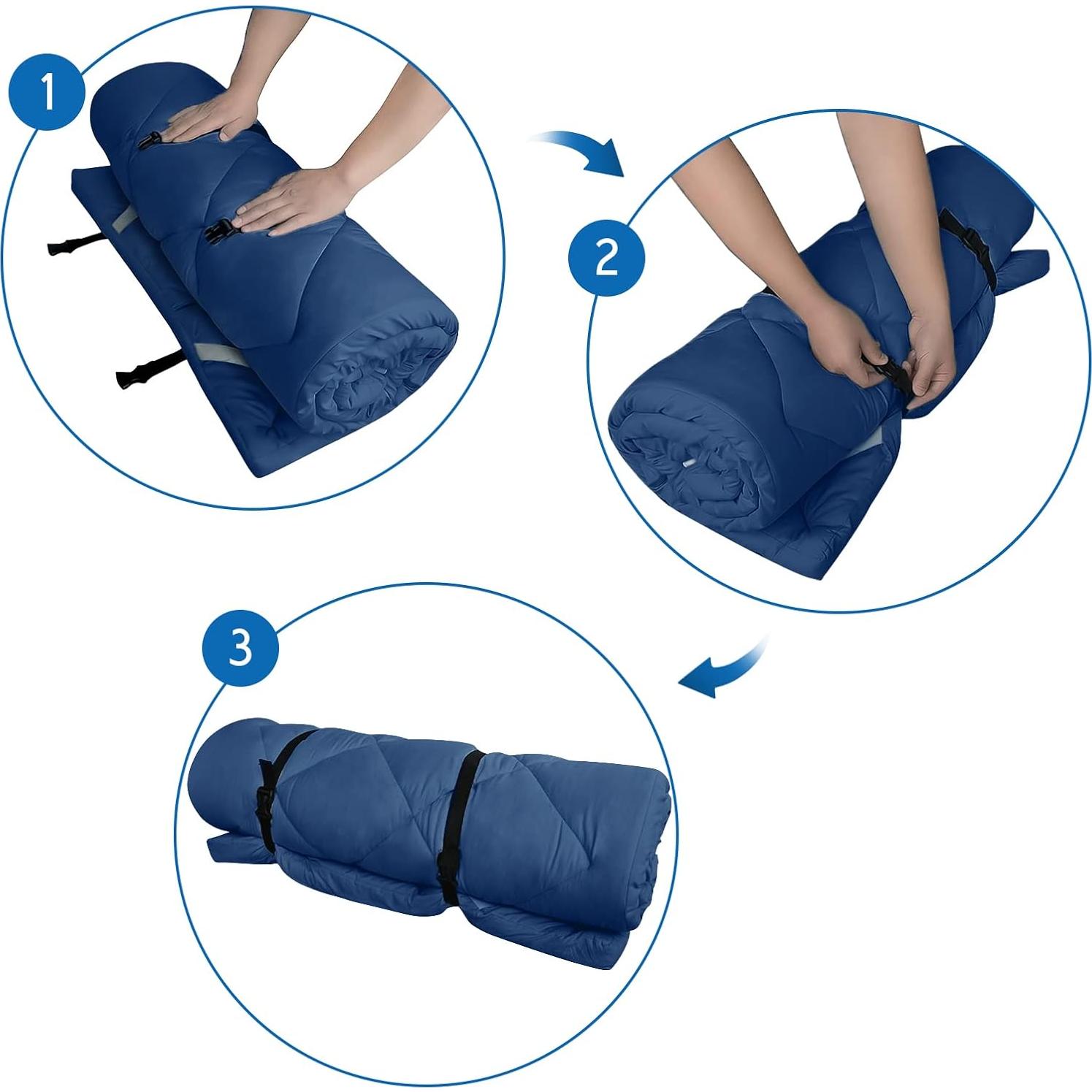 1

2

3