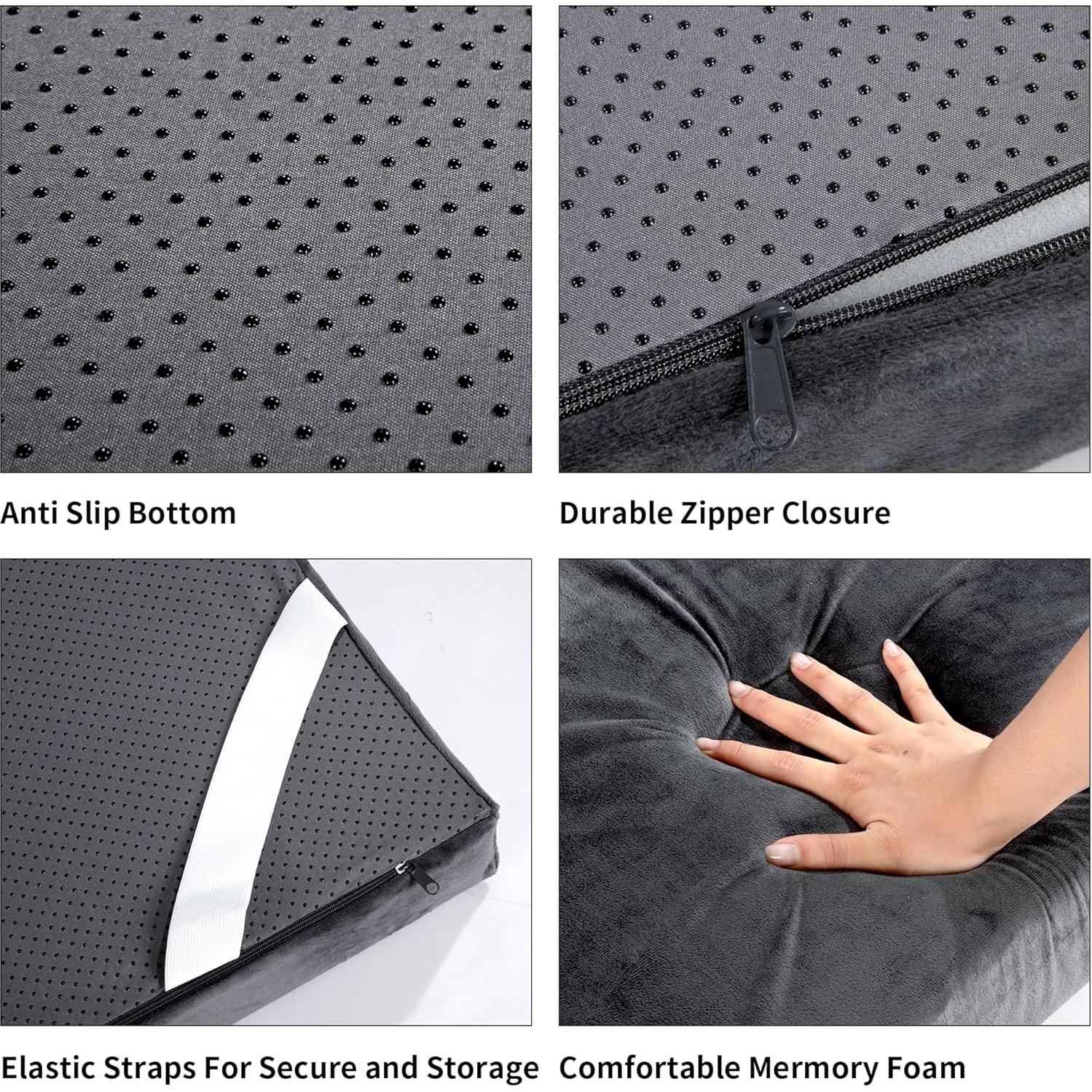 Anti Slip Bottom

Durable Zipper Closure

Elastic Straps For Secure and Storage

Comfortable Mermory Foam