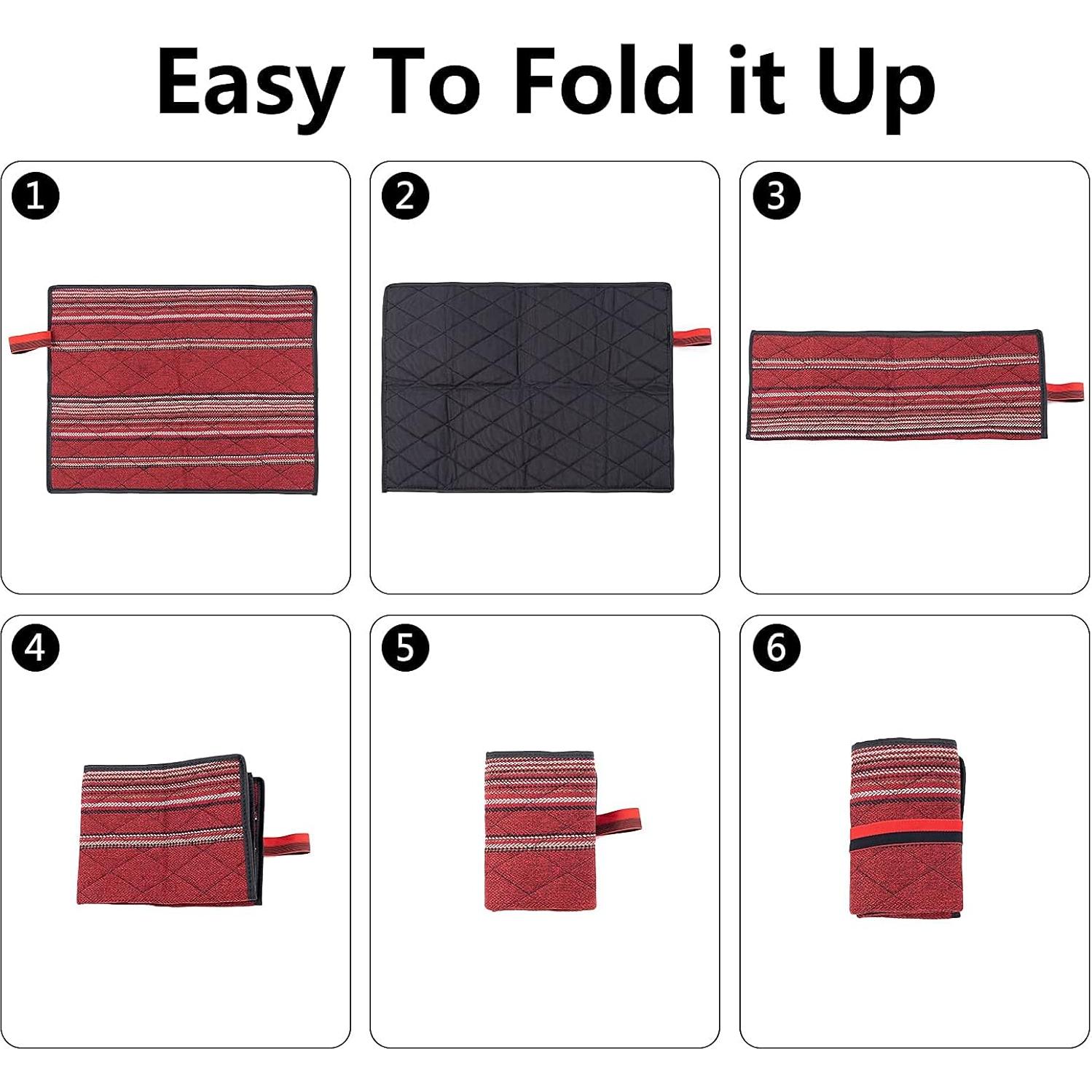 Easy To Fold it Up

1

2

3

4

5

6