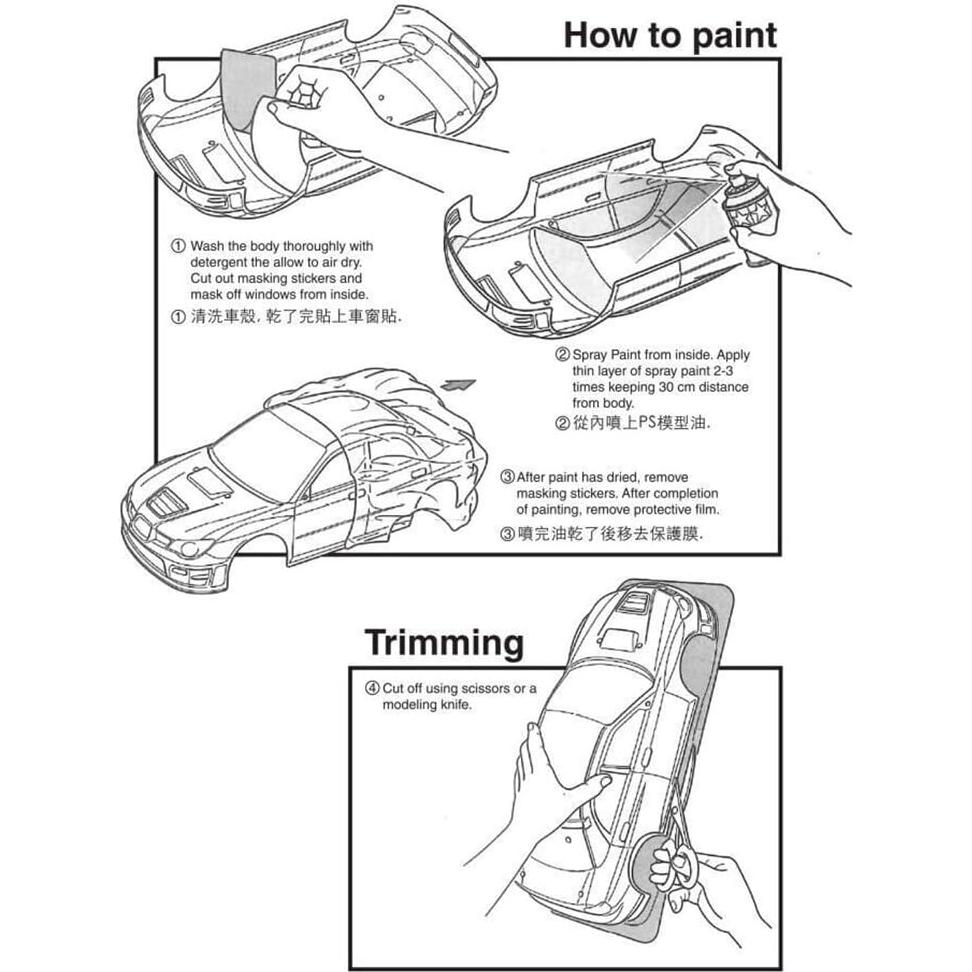 How to paint

① Wash the body thoroughly with detergent the allow to air dry. Cut out masking stickers and mask off windows from inside.
① 清洗車殼, 乾了完貼上車窗貼.

② Spray Paint from inside. Apply thin layer of spray paint 2-3 times keeping 30 cm distance from body.
② 從內噴上PS模型油.

③ After paint has dried, remove masking stickers. After completion of painting, remove protective film.
③ 噴完油乾了後移去保護膜.

Trimming

④ Cut off using scissors or a modeling knife.