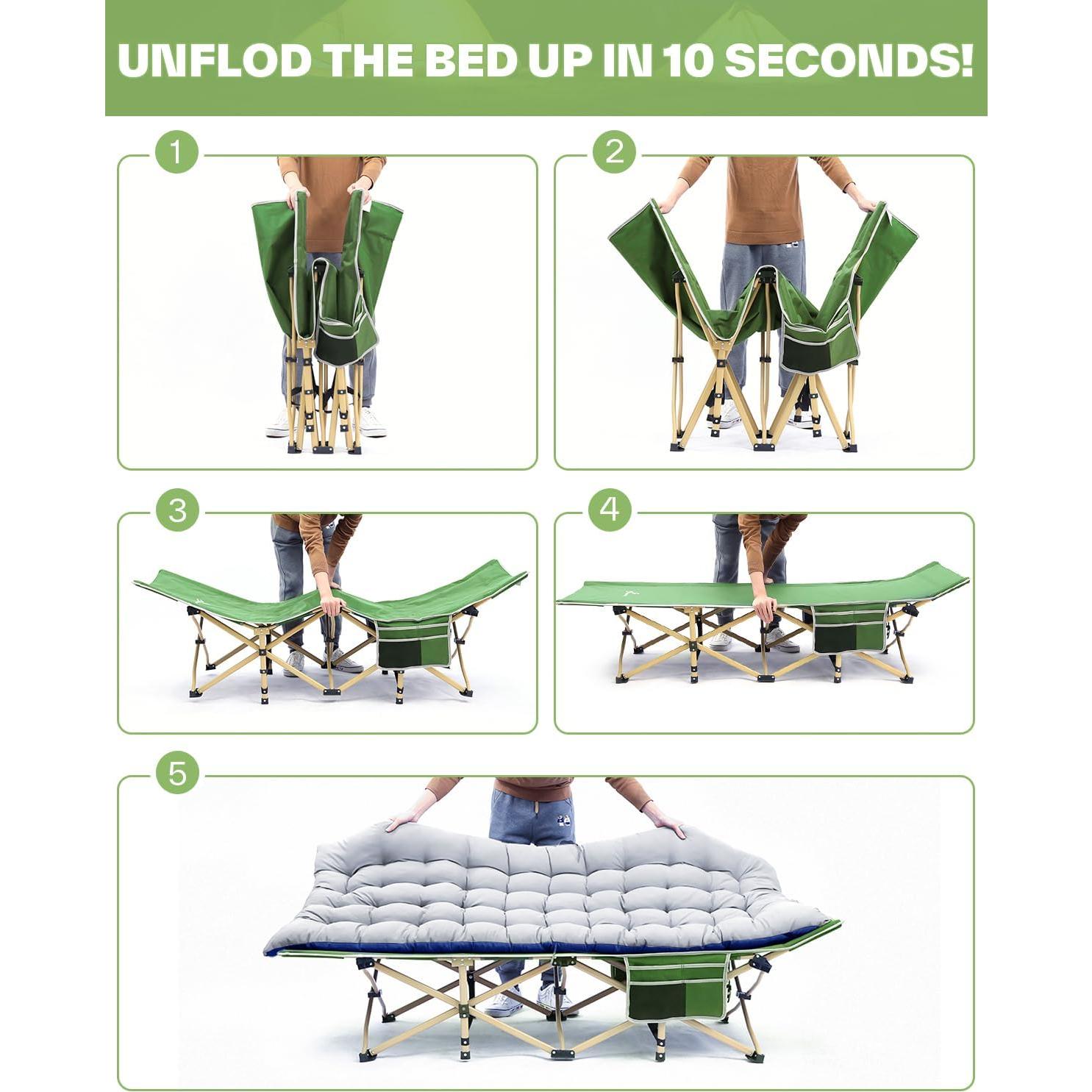 UNFLOD THE BED UP IN 10 SECONDS!

1

2

3

4

5