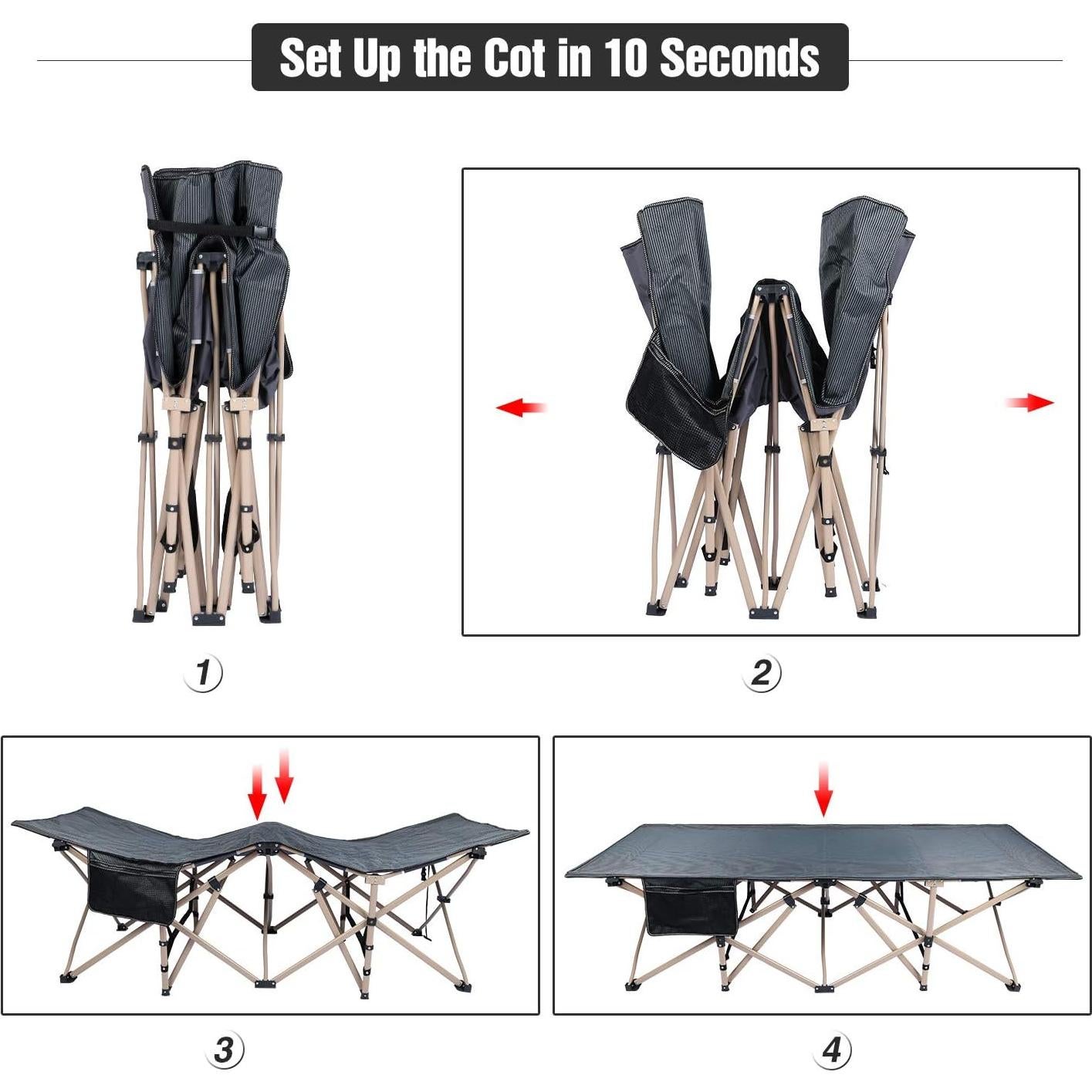 Set Up the Cot in 10 Seconds

1

2

3

4