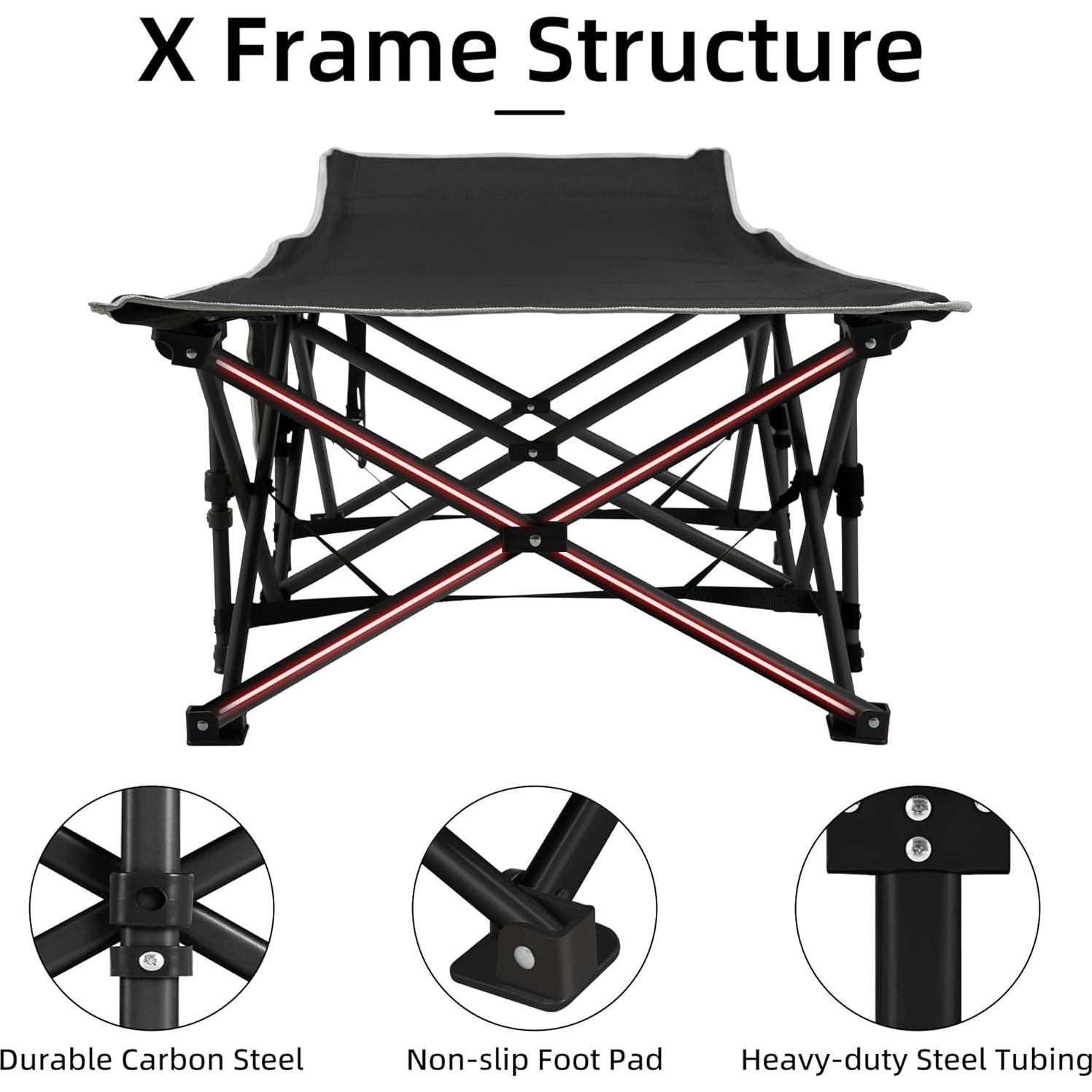 X Frame Structure

Durable Carbon Steel

Non-slip Foot Pad

Heavy-duty Steel Tubing