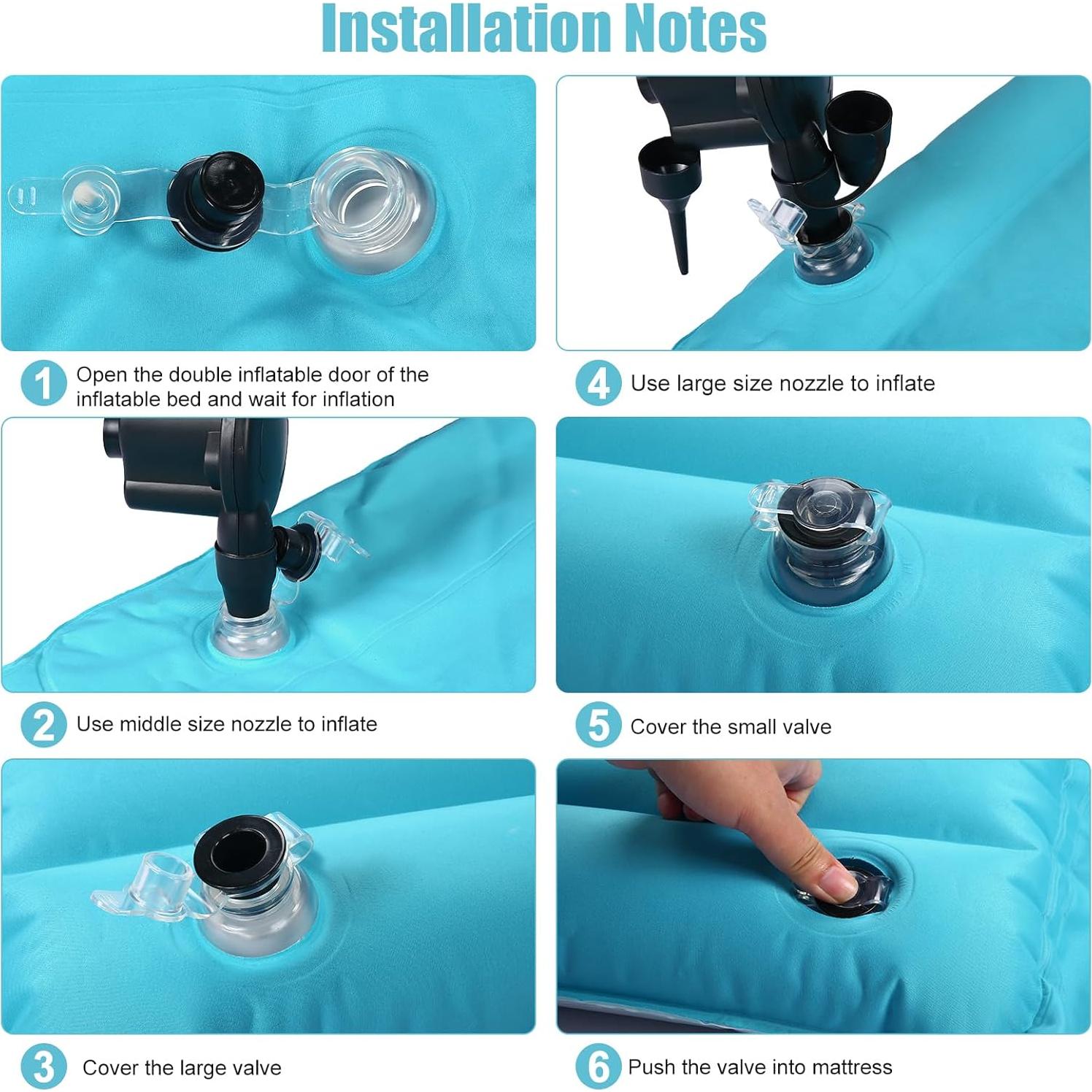 Installation Notes

1 Open the double inflatable door of the inflatable bed and wait for inflation

2 Use middle size nozzle to inflate

3 Cover the large valve

4 Use large size nozzle to inflate

5 Cover the small valve

6 Push the valve into mattress