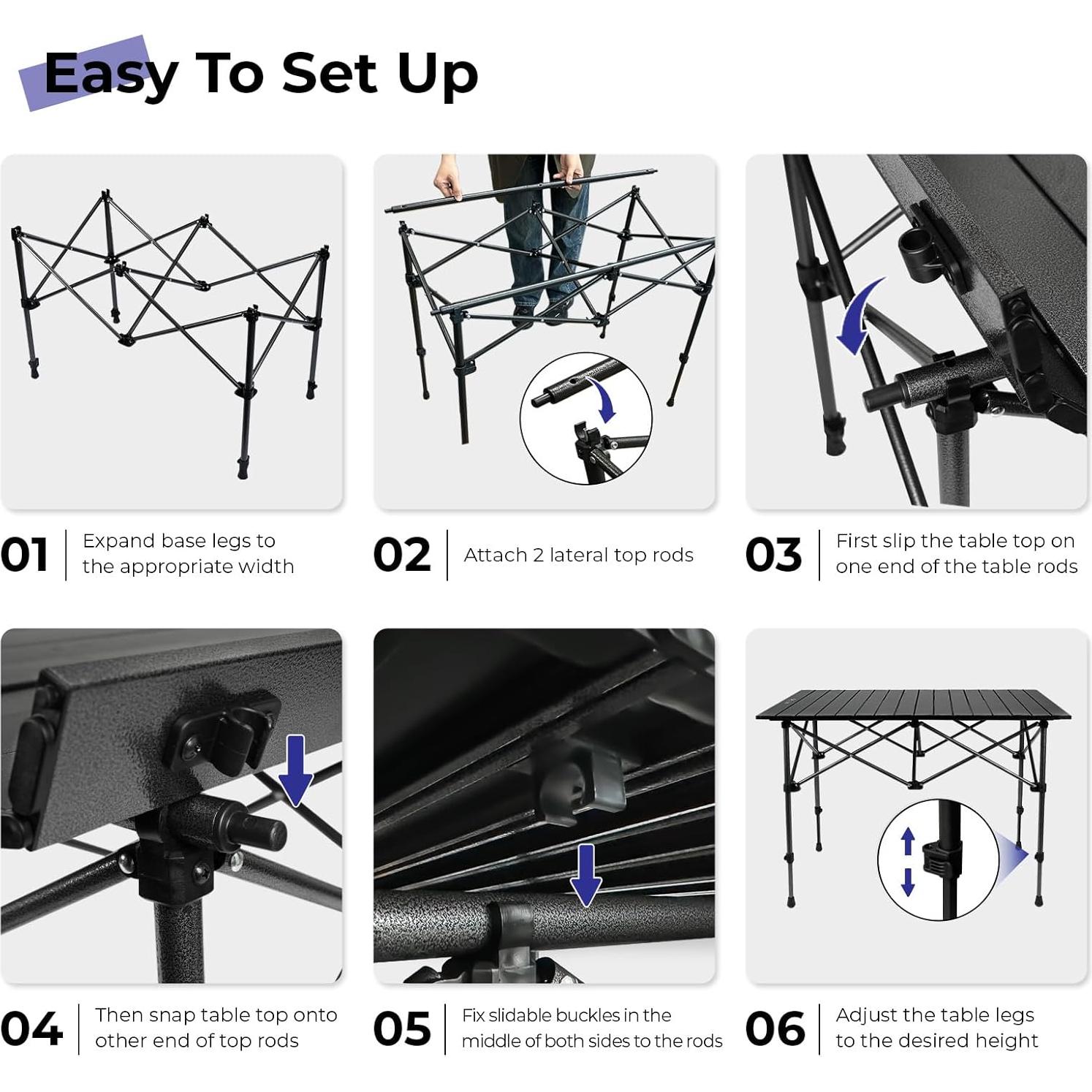 Easy To Set Up

01 Expand base legs to the appropriate width

02 Attach 2 lateral top rods

03 First slip the table top on one end of the table rods

04 Then snap table top onto other end of top rods

05 Fix slidable buckles in the middle of both sides to the rods

06 Adjust the table legs to the desired height