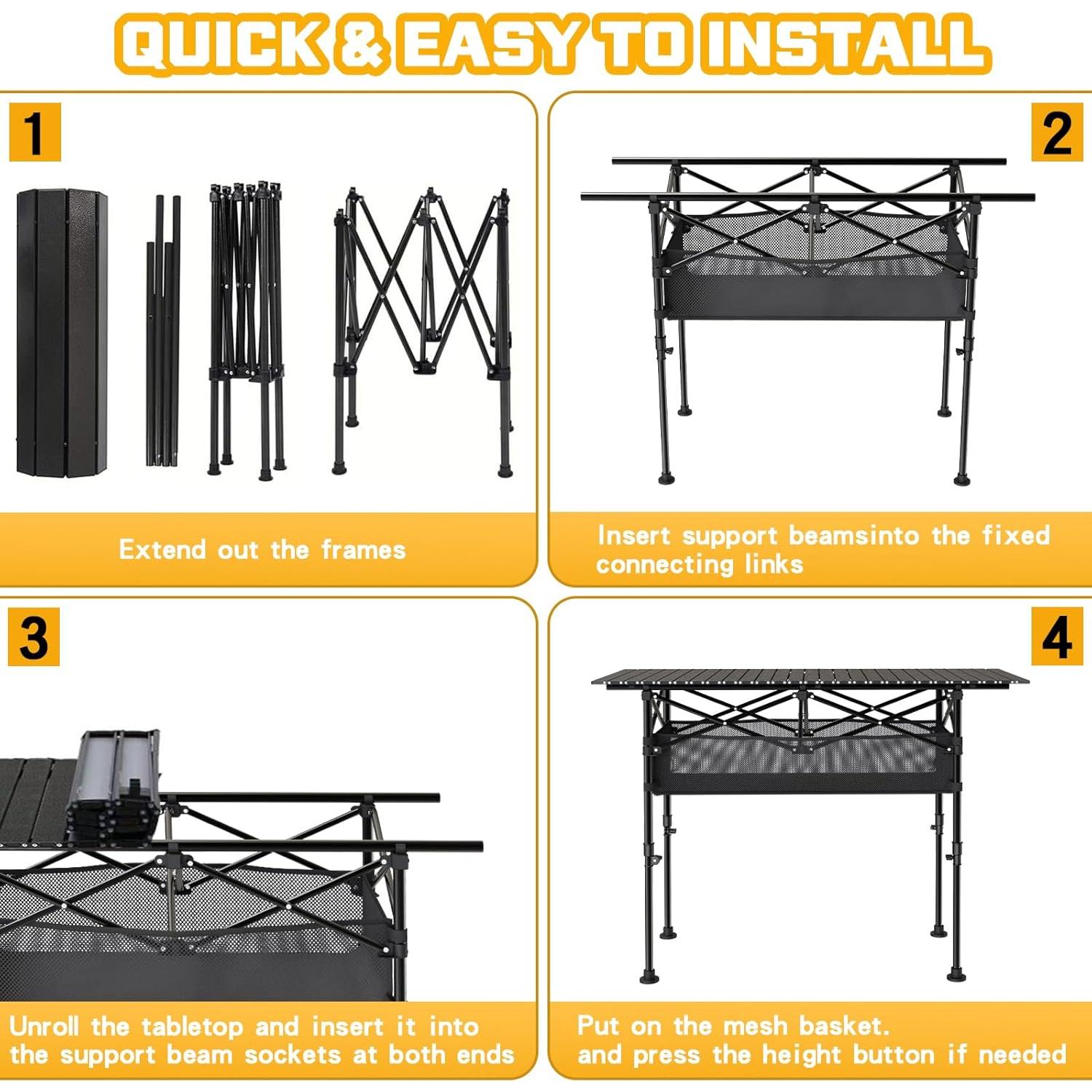 QUICK & EASY TO INSTALL

1

Extend out the frames

2

Insert support beamsinto the fixed connecting links

3

Unroll the tabletop and insert it into the support beam sockets at both ends

4

Put on the mesh basket. and press the height button if needed