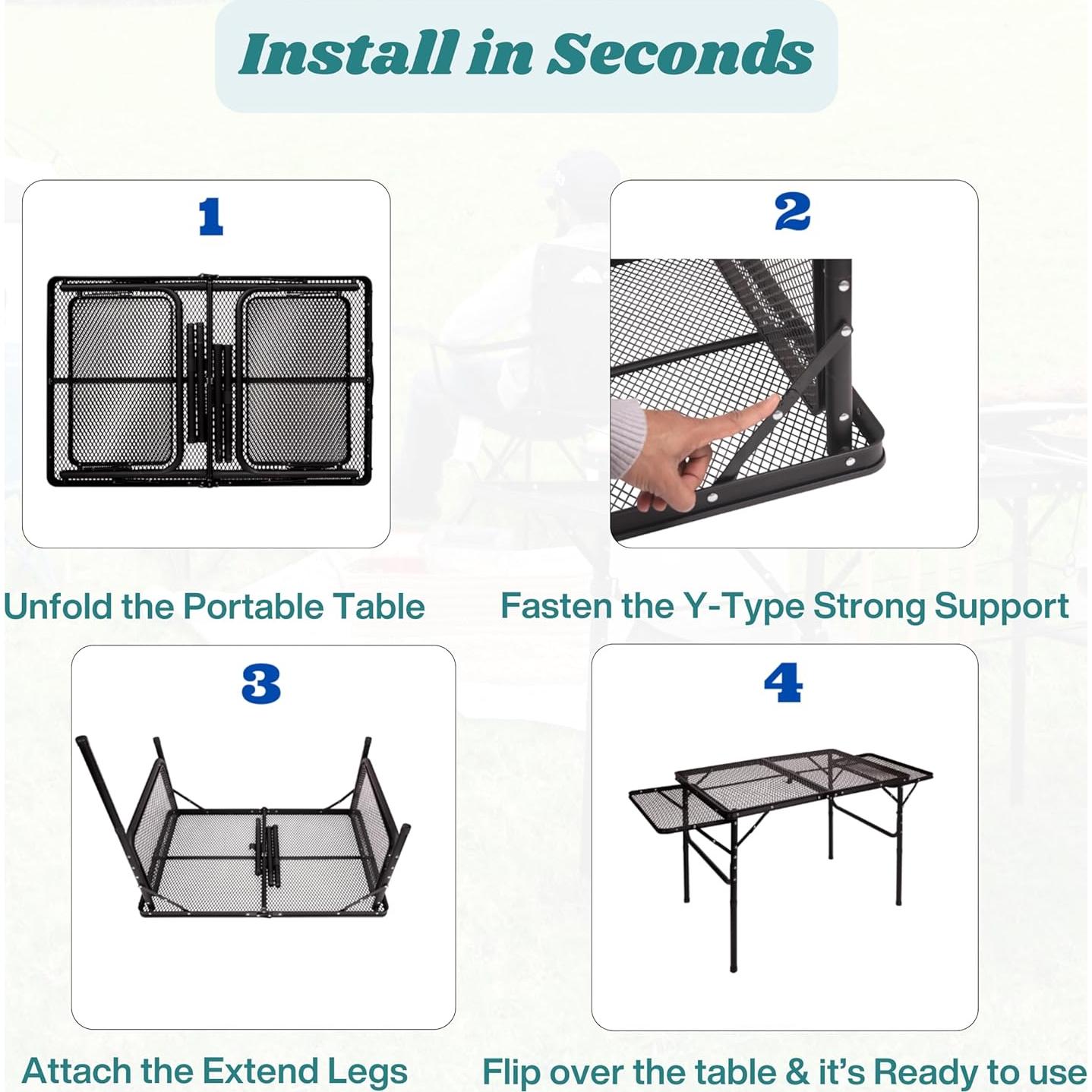 Install in Seconds

1

Unfold the Portable Table

2

Fasten the Y-Type Strong Support

3

Attach the Extend Legs

4

Flip over the table & it's Ready to use