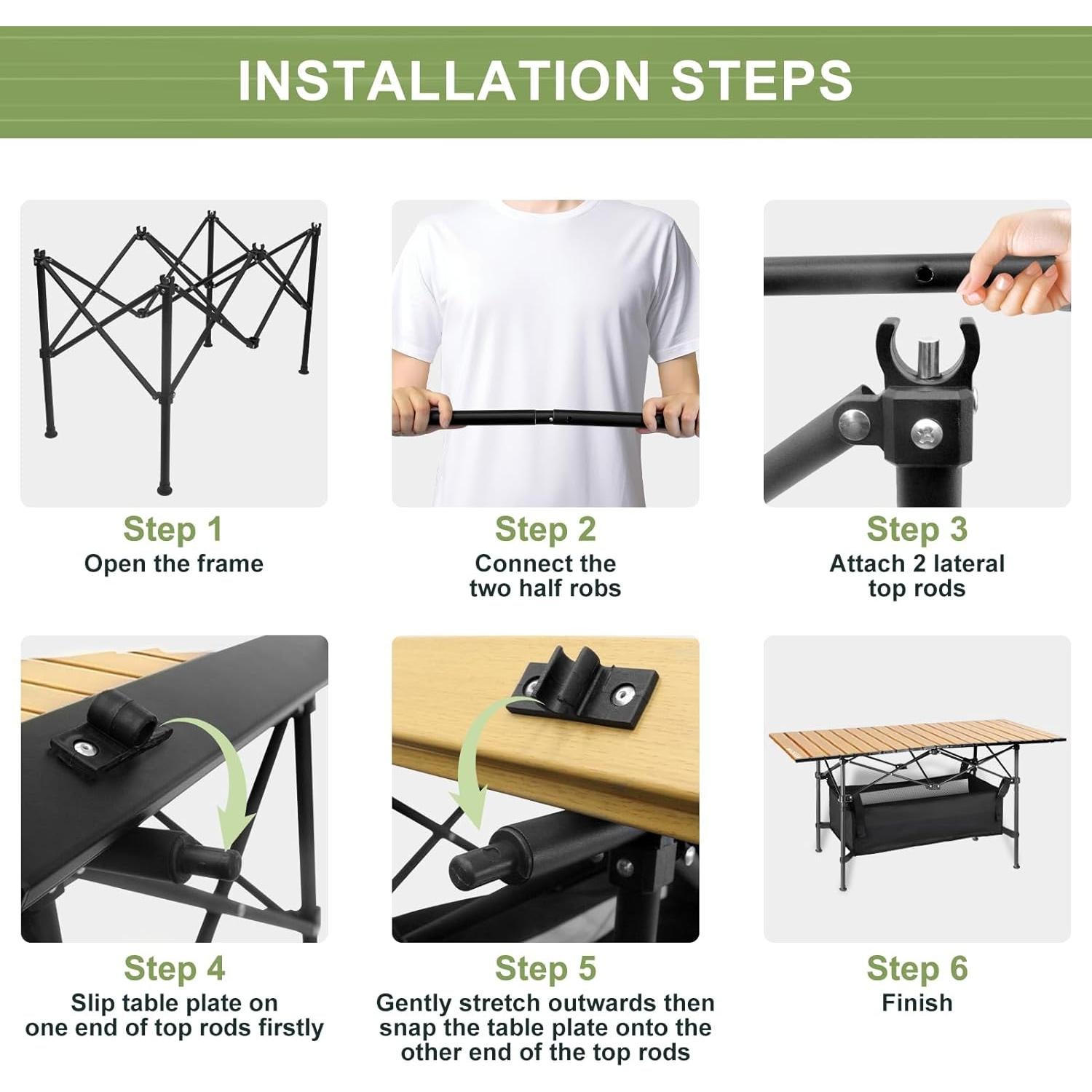 INSTALLATION STEPS

Step 1
Open the frame

Step 2
Connect the two half robs

Step 3
Attach 2 lateral top rods

Step 4
Slip table plate on one end of top rods firstly

Step 5
Gently stretch outwards then snap the table plate onto the other end of the top rods

Step 6
Finish