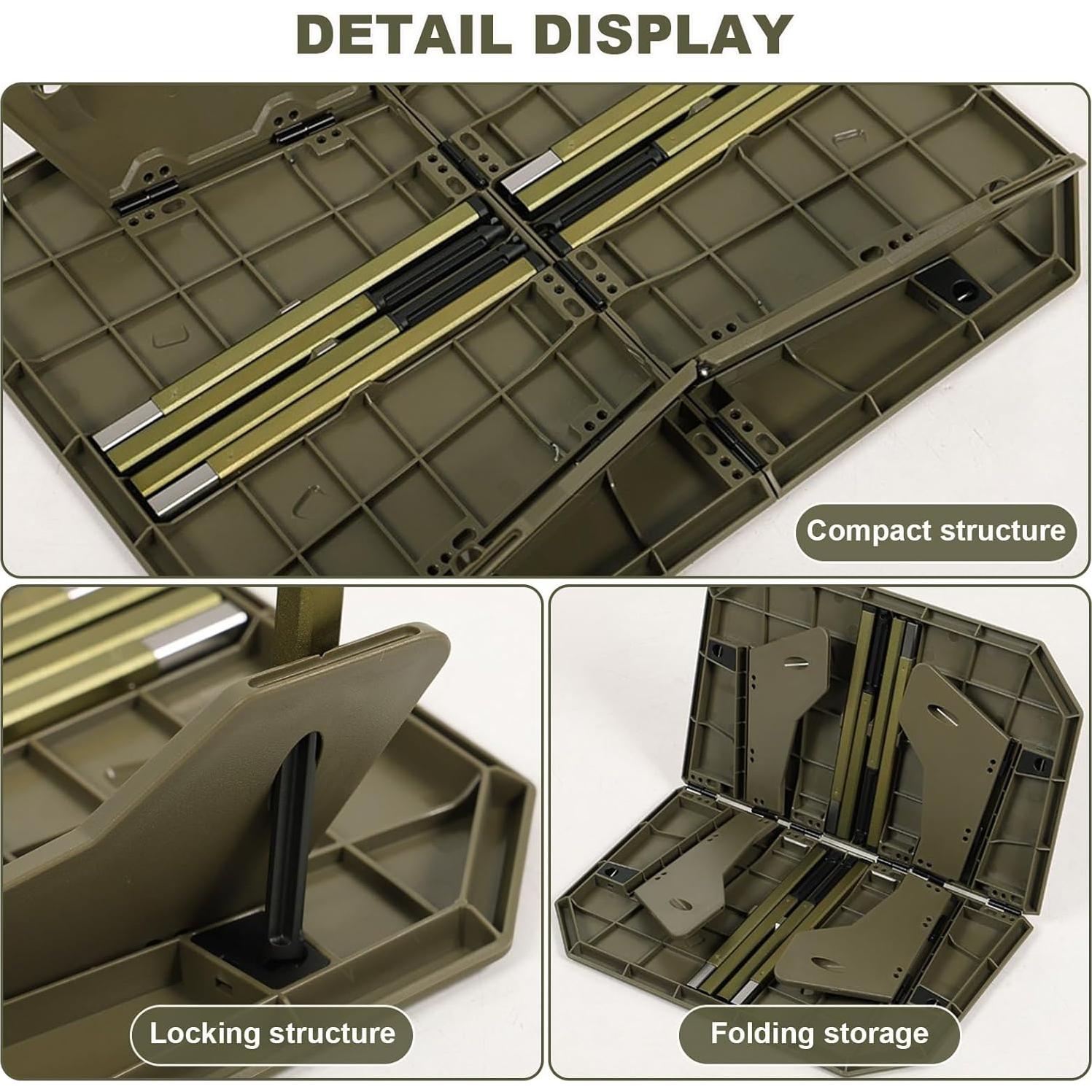 DETAIL DISPLAY

Compact structure

Locking structure

Folding storage