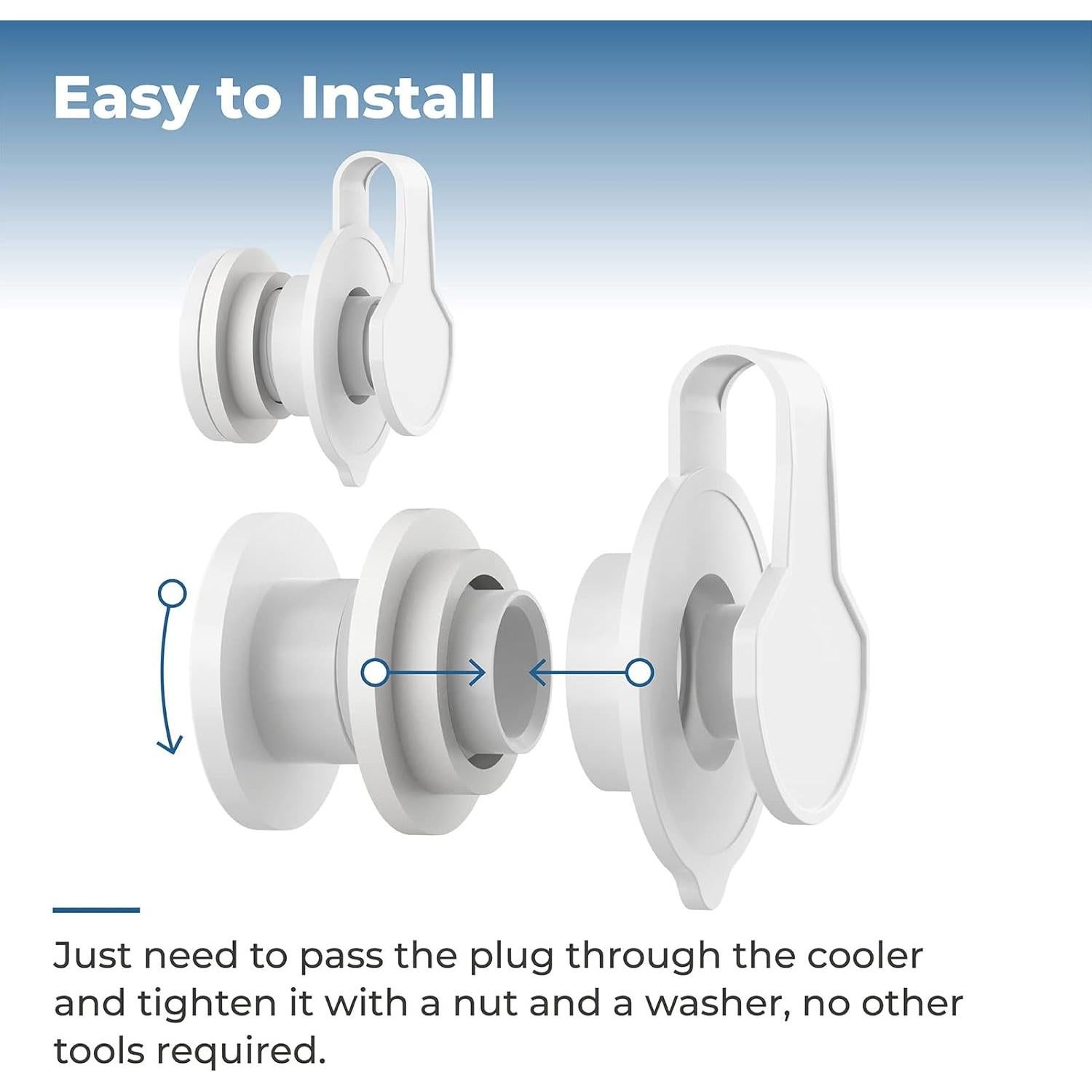 Easy to Install

Just need to pass the plug through the cooler and tighten it with a nut and a washer, no other tools required.