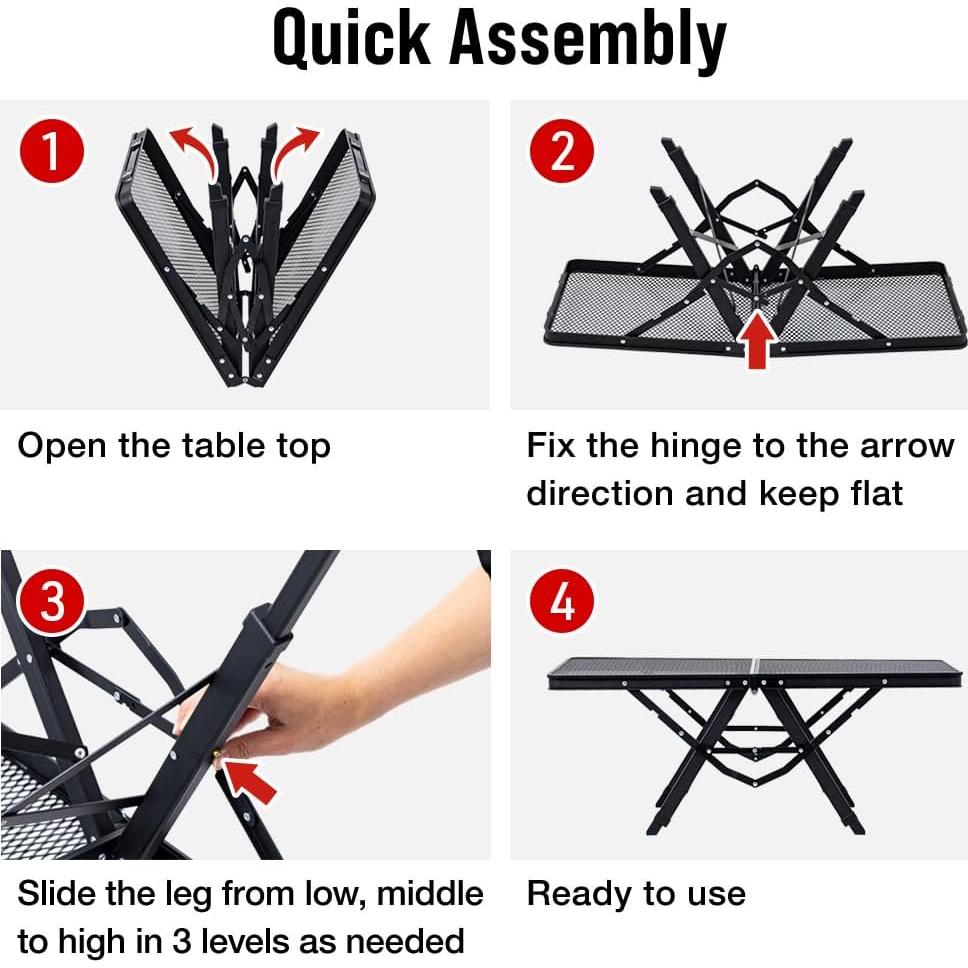 Quick Assembly

1

Open the table top

2

Fix the hinge to the arrow direction and keep flat

3

Slide the leg from low, middle to high in 3 levels as needed

4

Ready to use