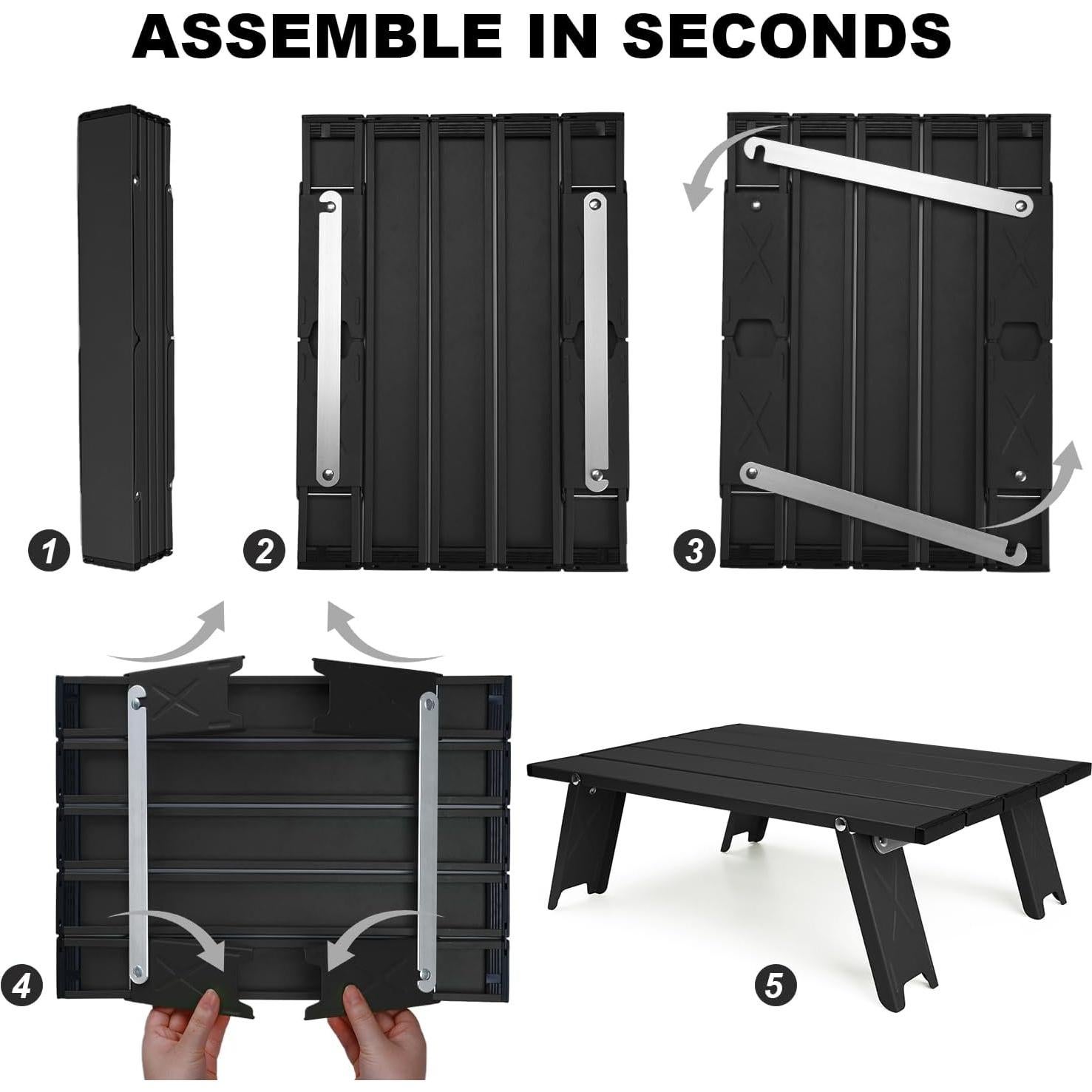 ASSEMBLE IN SECONDS

1

2

3

4

5