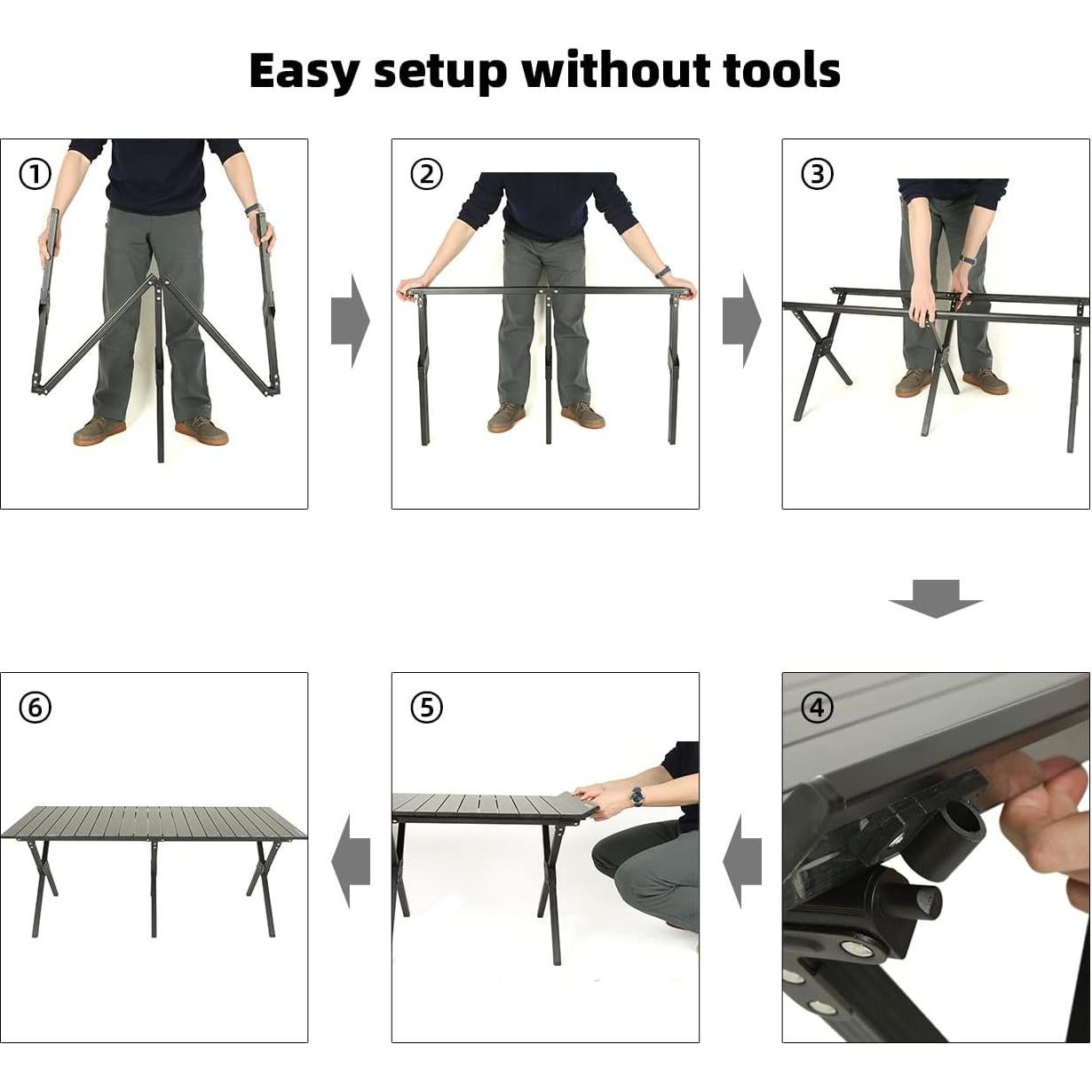 Easy setup without tools

①

②

③

④

⑤

⑥