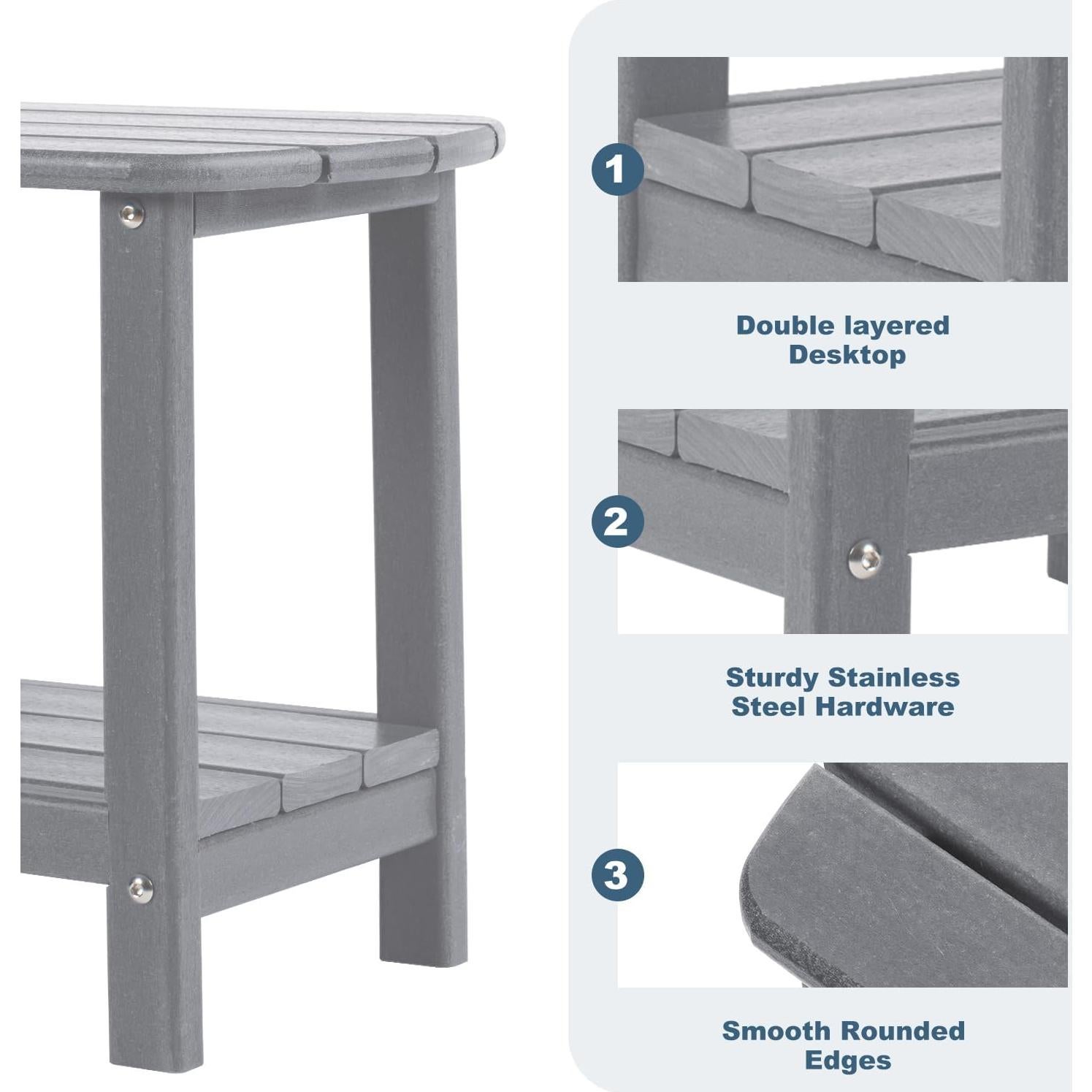 1

Double layered Desktop

2

Sturdy Stainless Steel Hardware

3

Smooth Rounded Edges