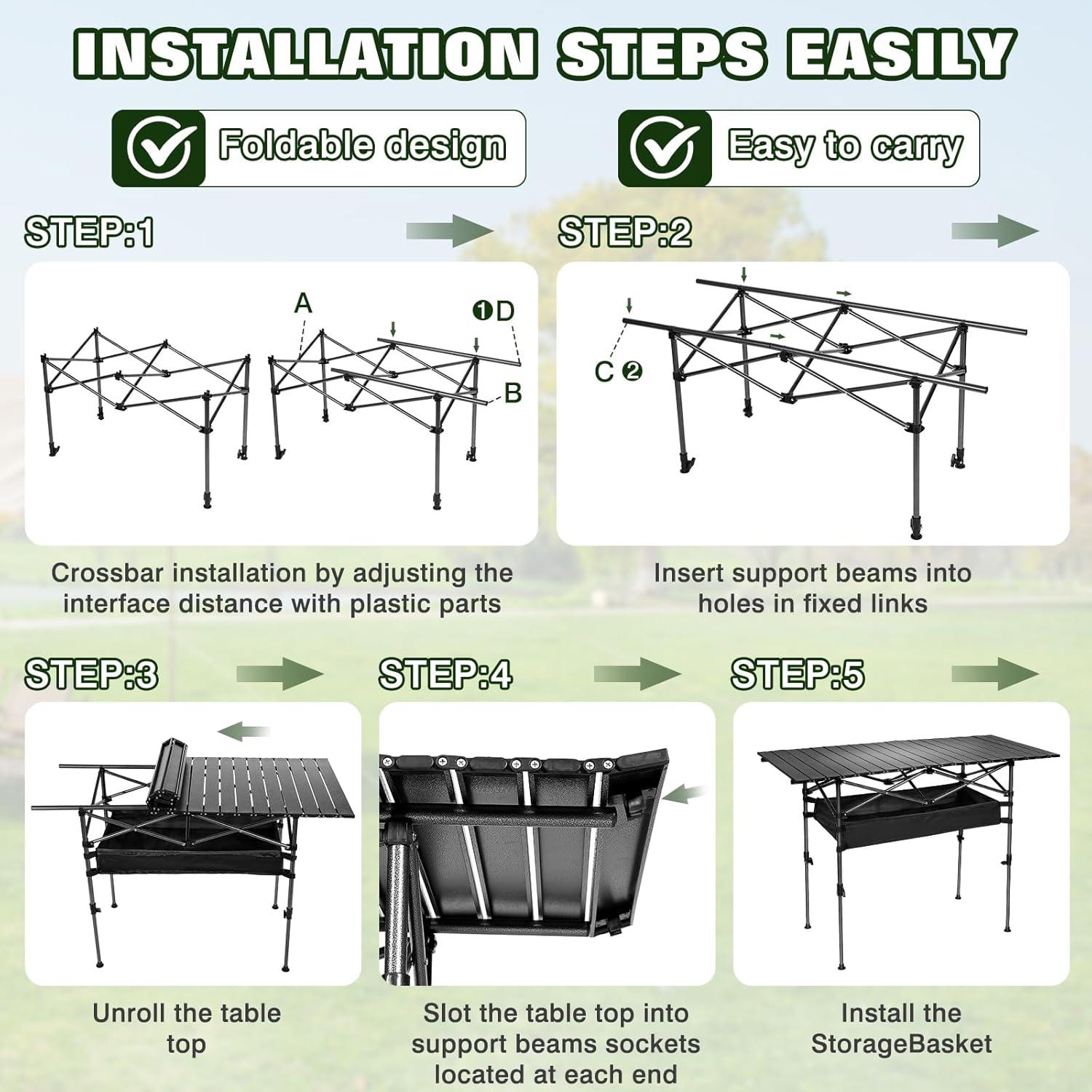 INSTALLATION STEPS EASILY

Foldable design

Easy to carry

STEP:1

A

❶D

B

Crossbar installation by adjusting the interface distance with plastic parts

STEP:2

C ❷

Insert support beams into holes in fixed links

STEP:3

Unroll the table top

STEP:4

Slot the table top into support beams sockets located at each end

STEP:5

Install the StorageBasket