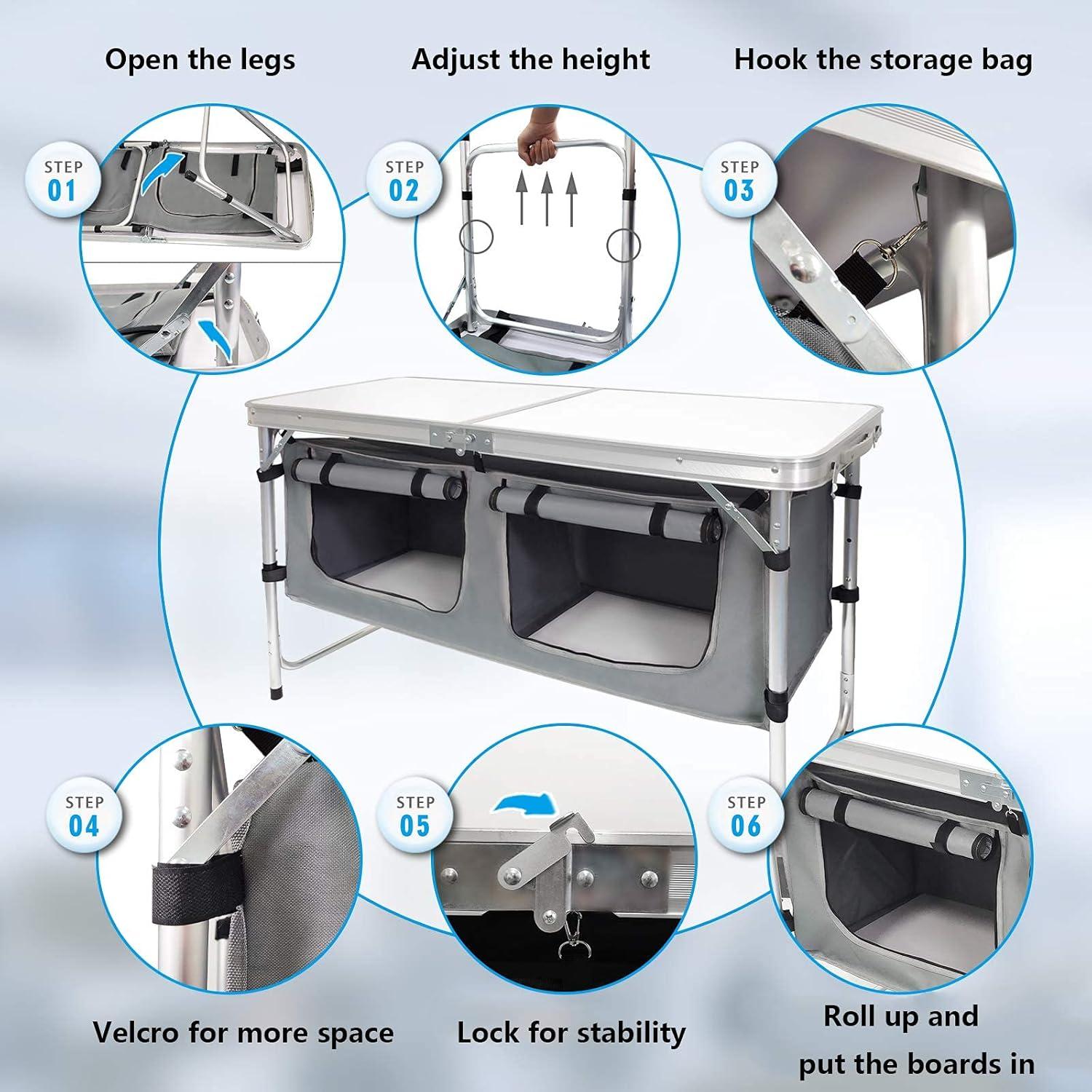 Open the legs

Adjust the height

Hook the storage bag

STEP 01

STEP 02

STEP 03

STEP 04

STEP 05

STEP 06

Velcro for more space

Lock for stability

Roll up and put the boards in