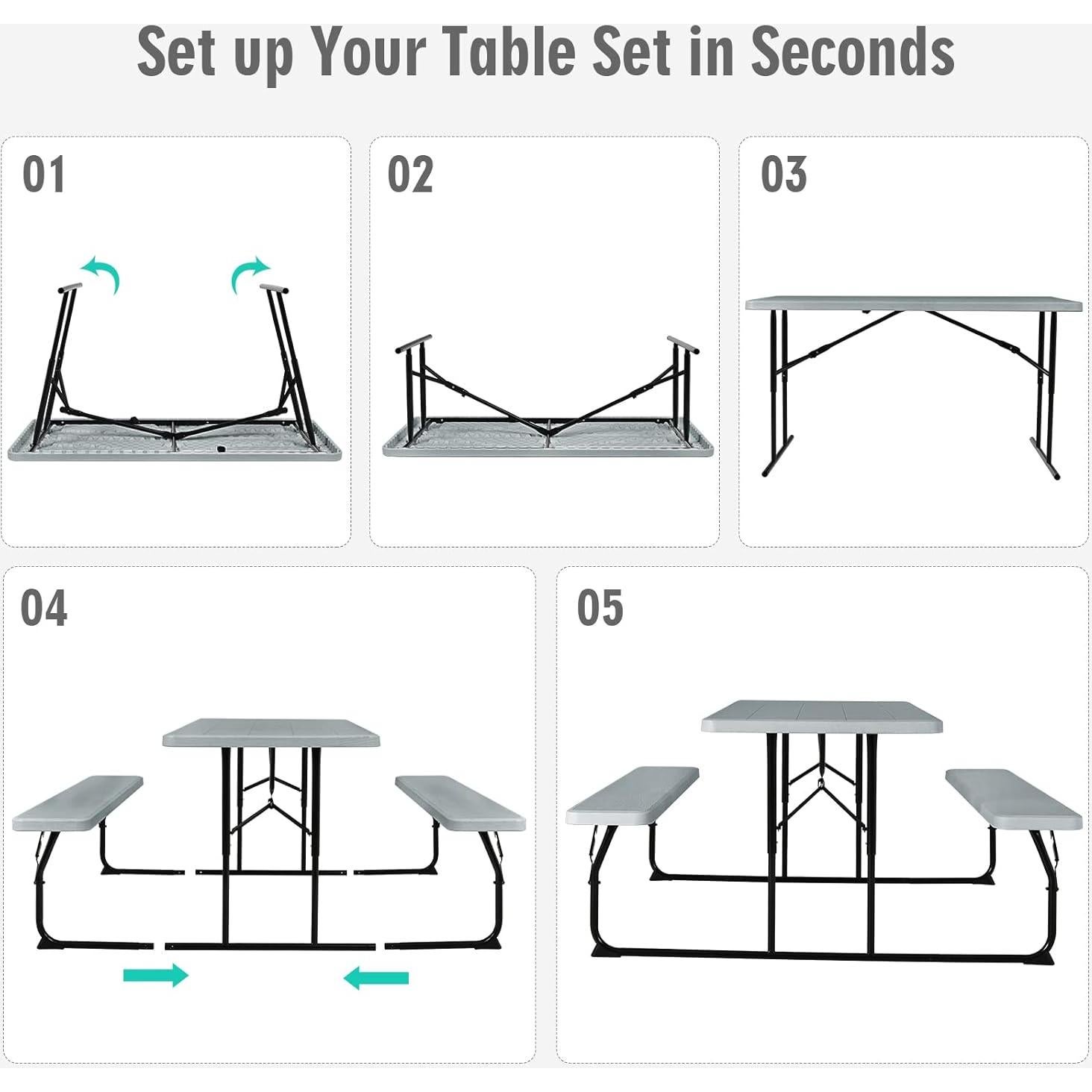 Set up Your Table Set in Seconds

01

02

03

04

05