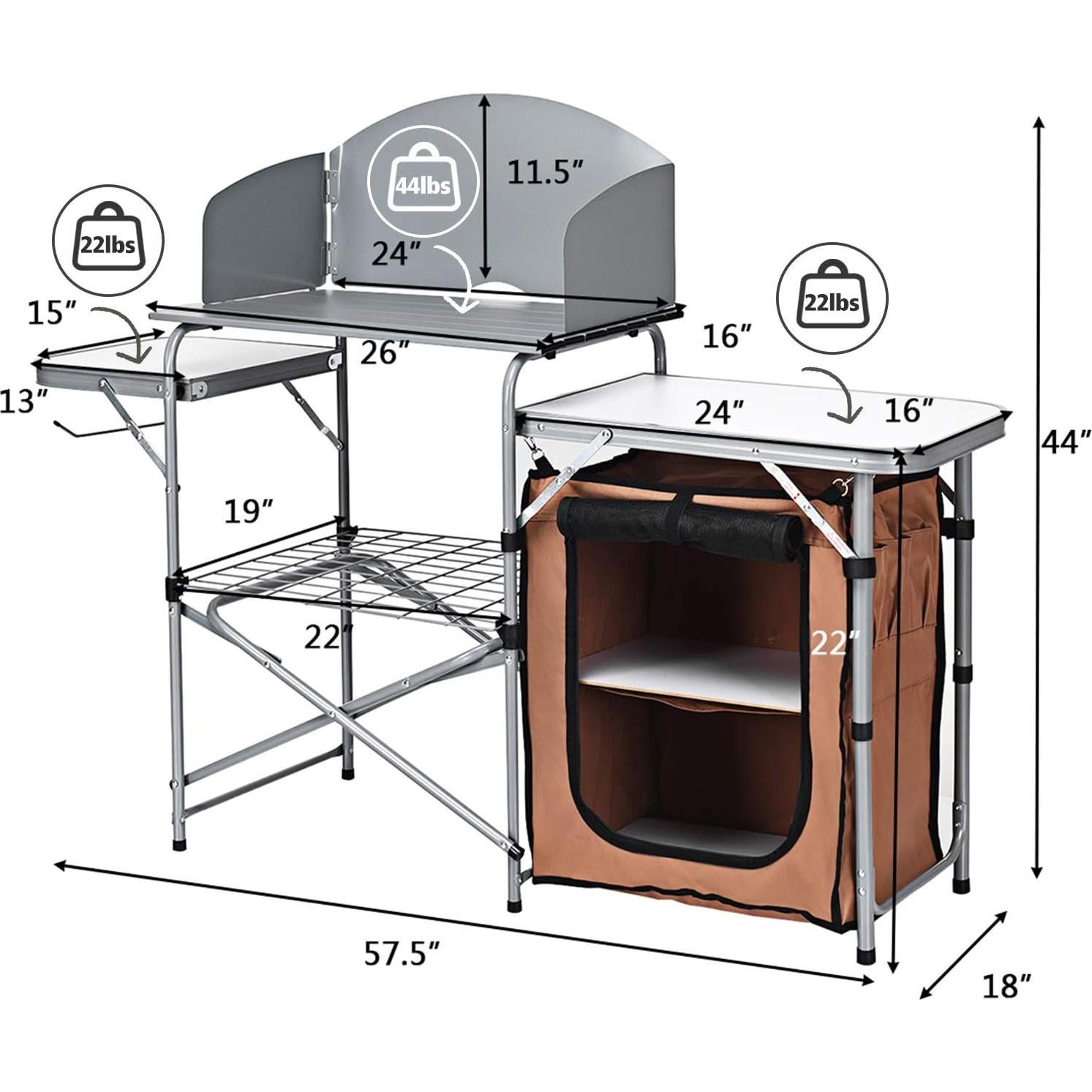 44lbs
11.5″
22lbs
24″
15″
26″
16″
22lbs
13″
24″
16″
44″
19″
22″
22″
57.5″
18″