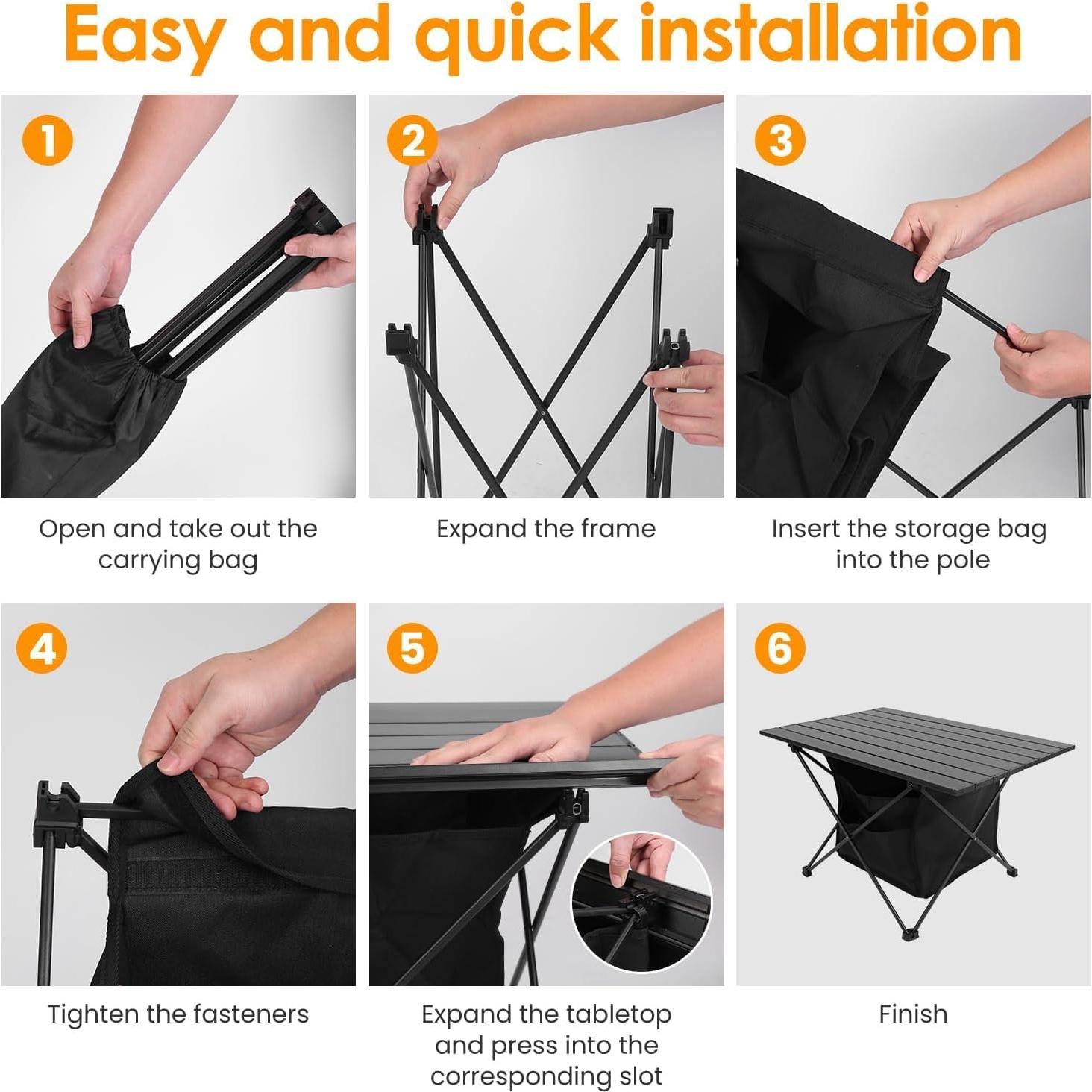 Easy and quick installation

1

Open and take out the carrying bag

2

Expand the frame

3

Insert the storage bag into the pole

4

Tighten the fasteners

5

Expand the tabletop and press into the corresponding slot

6

Finish