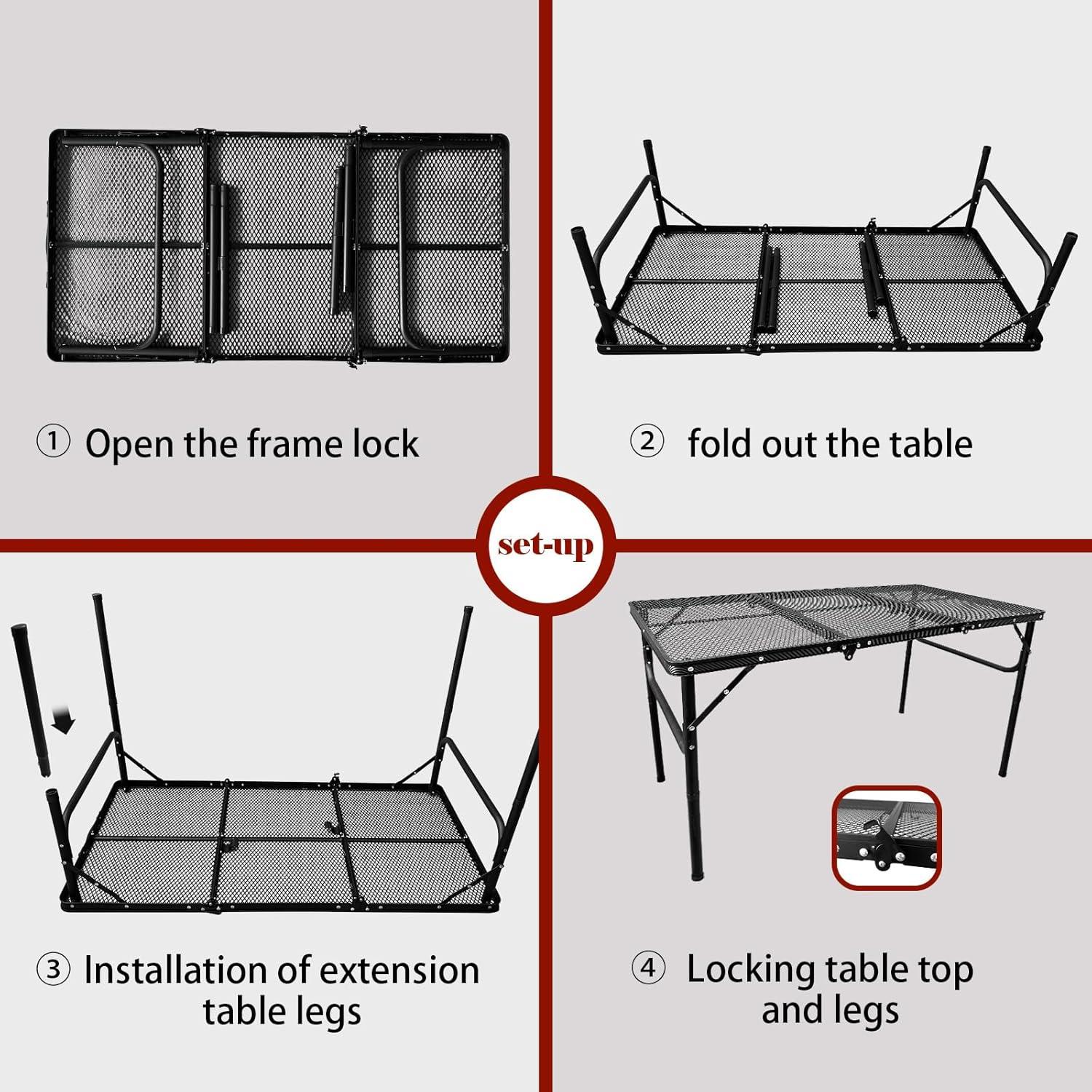 ① Open the frame lock

② fold out the table

set-up

③ Installation of extension table legs

④ Locking table top and legs