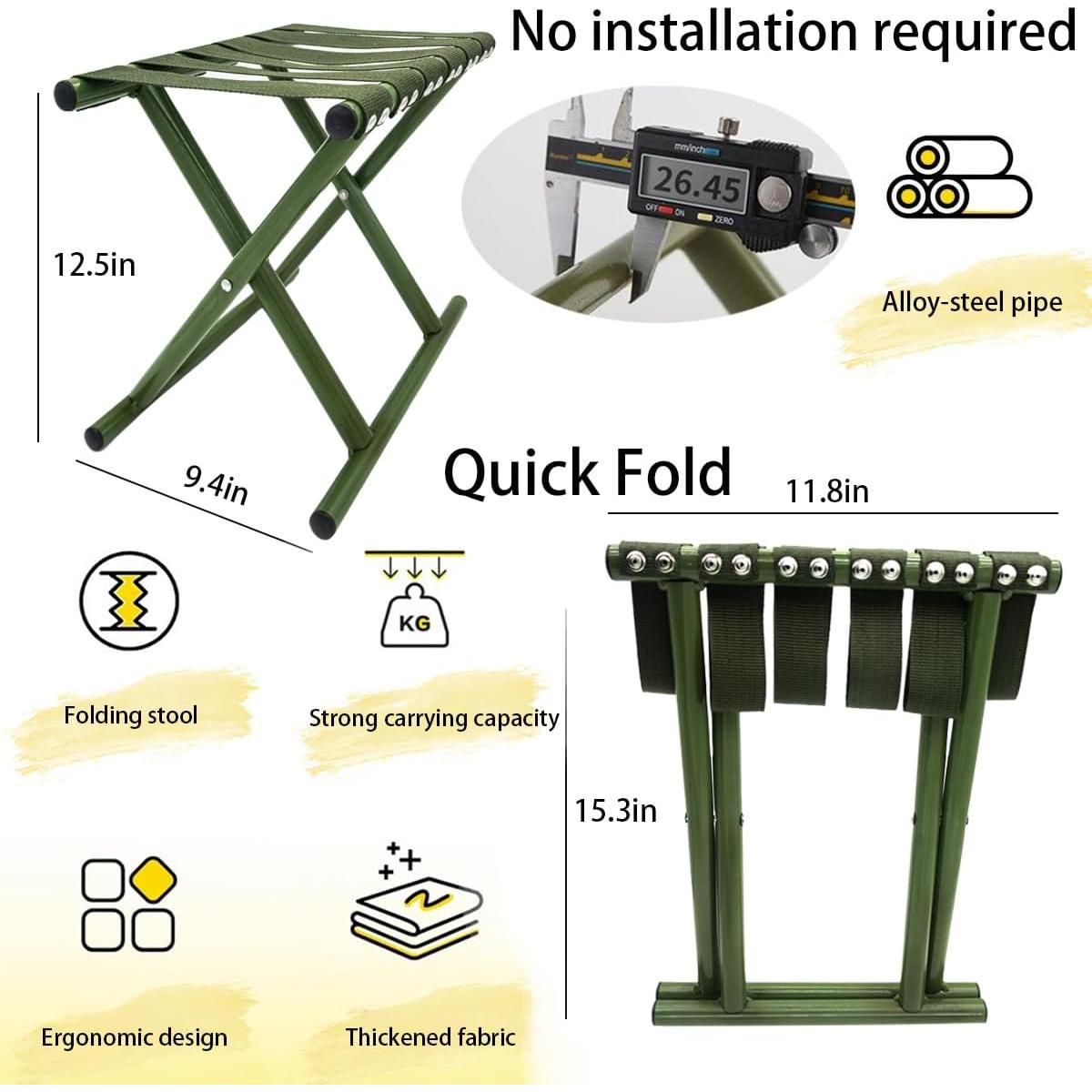 No installation required

12.5in

mm/inch
26.45
OFF ON ZERO

Alloy-steel pipe

9.4in

Quick Fold

11.8in

KG

Folding stool

Strong carrying capacity

15.3in

Ergonomic design

Thickened fabric