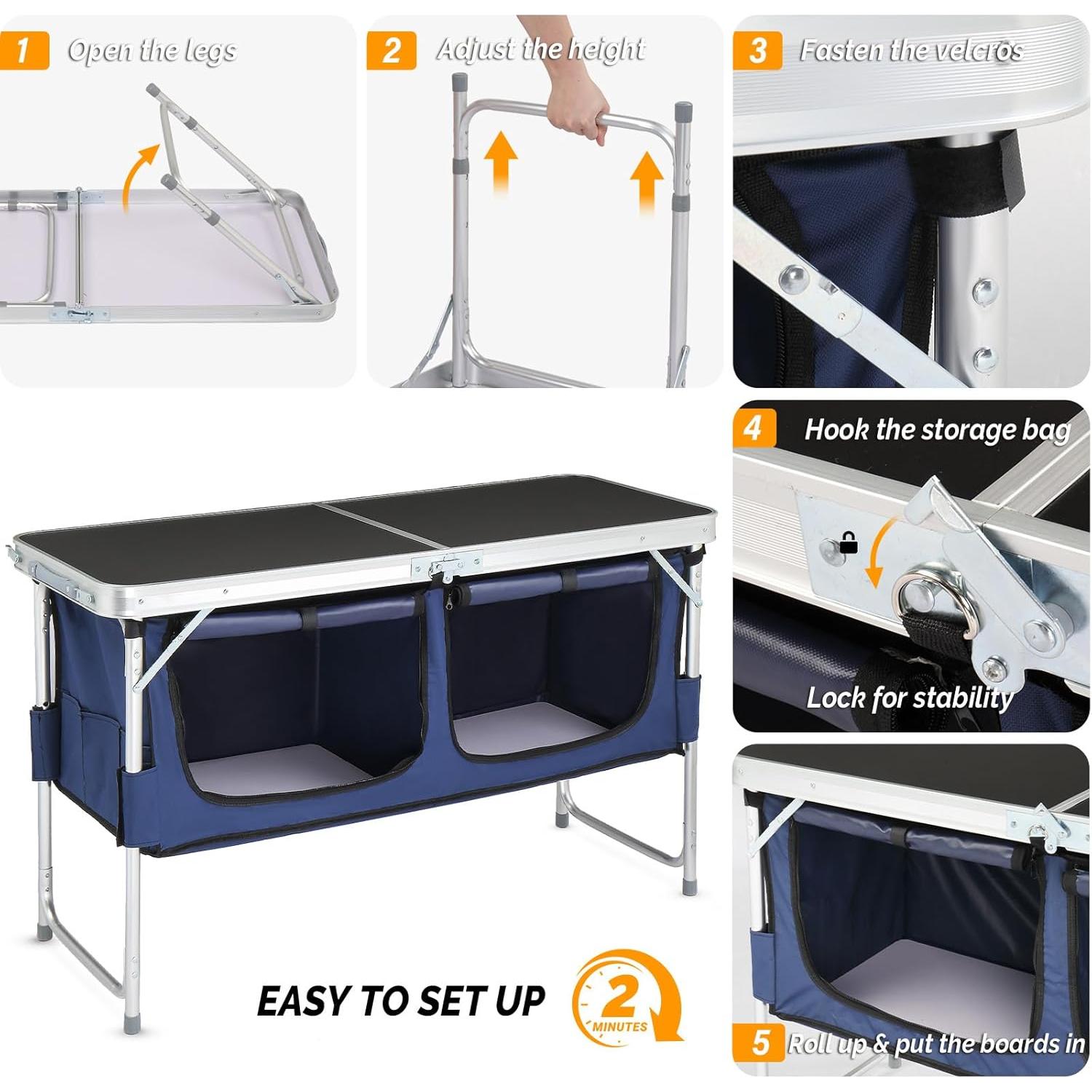 1 Open the legs

2 Adjust the height

3 Fasten the velcros

4 Hook the storage bag

Lock for stability

EASY TO SET UP

2 MINUTES

5 Roll up & put the boards in