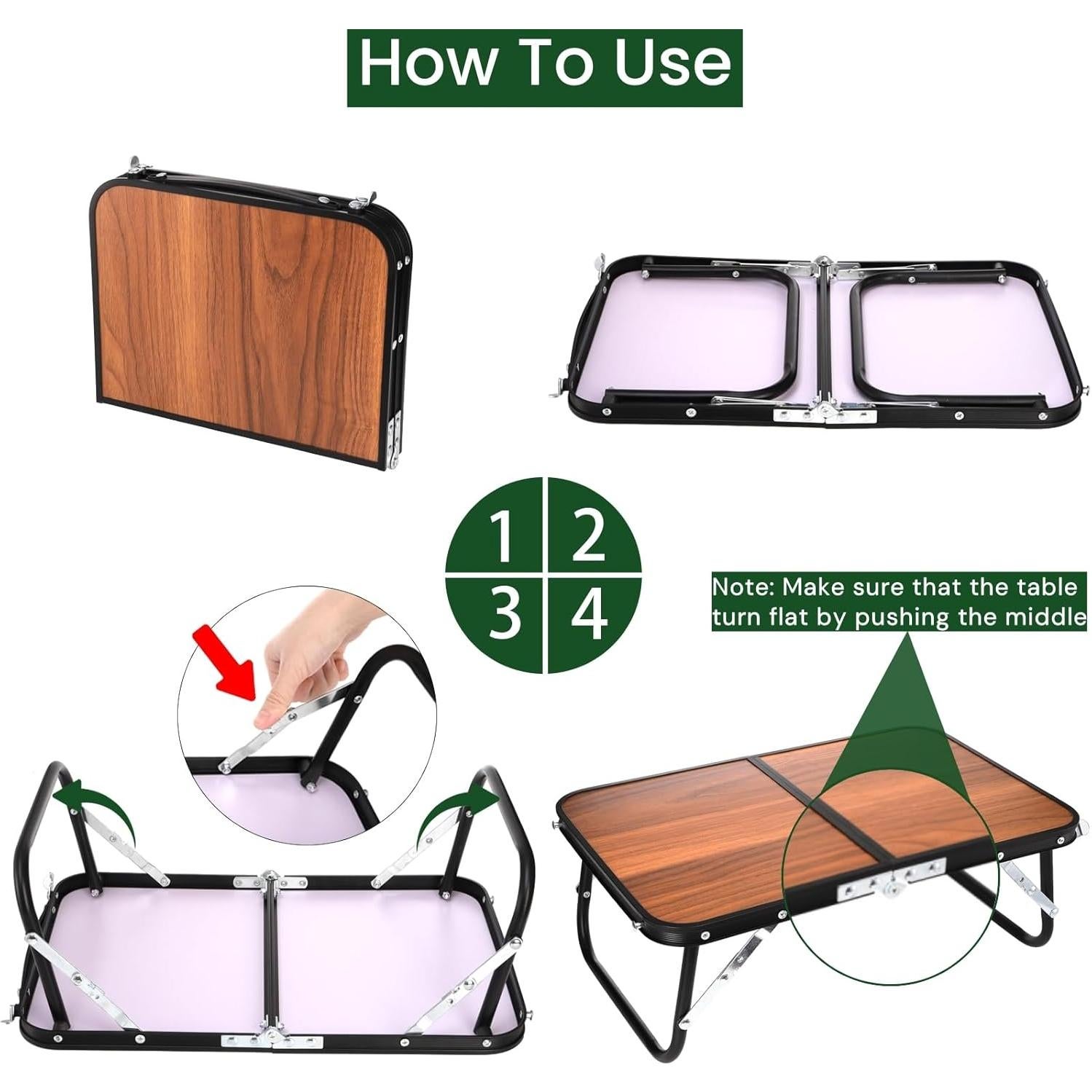 How To Use

1 2
3 4

Note: Make sure that the table turn flat by pushing the middle