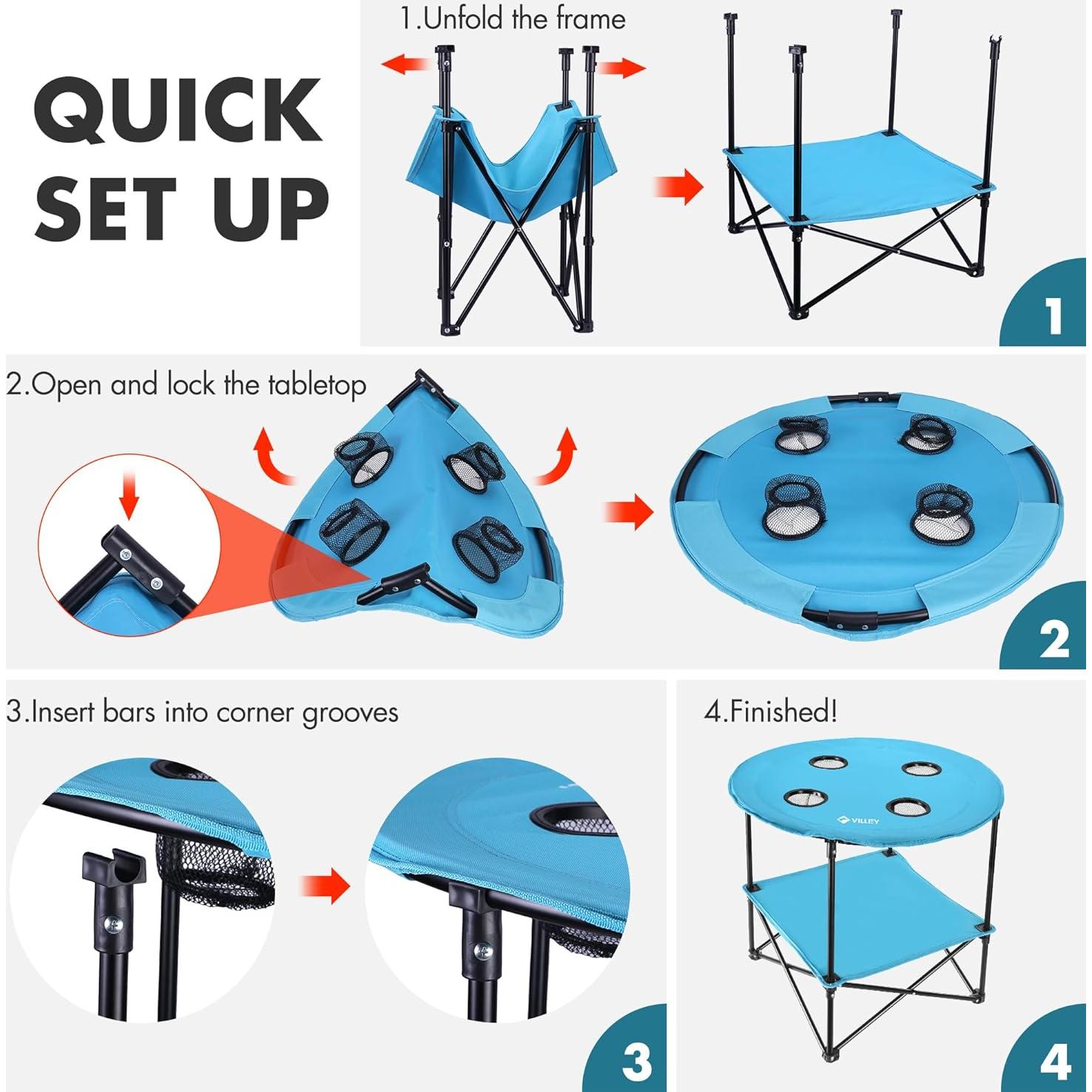 QUICK SET UP

1.Unfold the frame

1

2.Open and lock the tabletop

2

3.Insert bars into corner grooves

3

4.Finished!

VILLEY

4