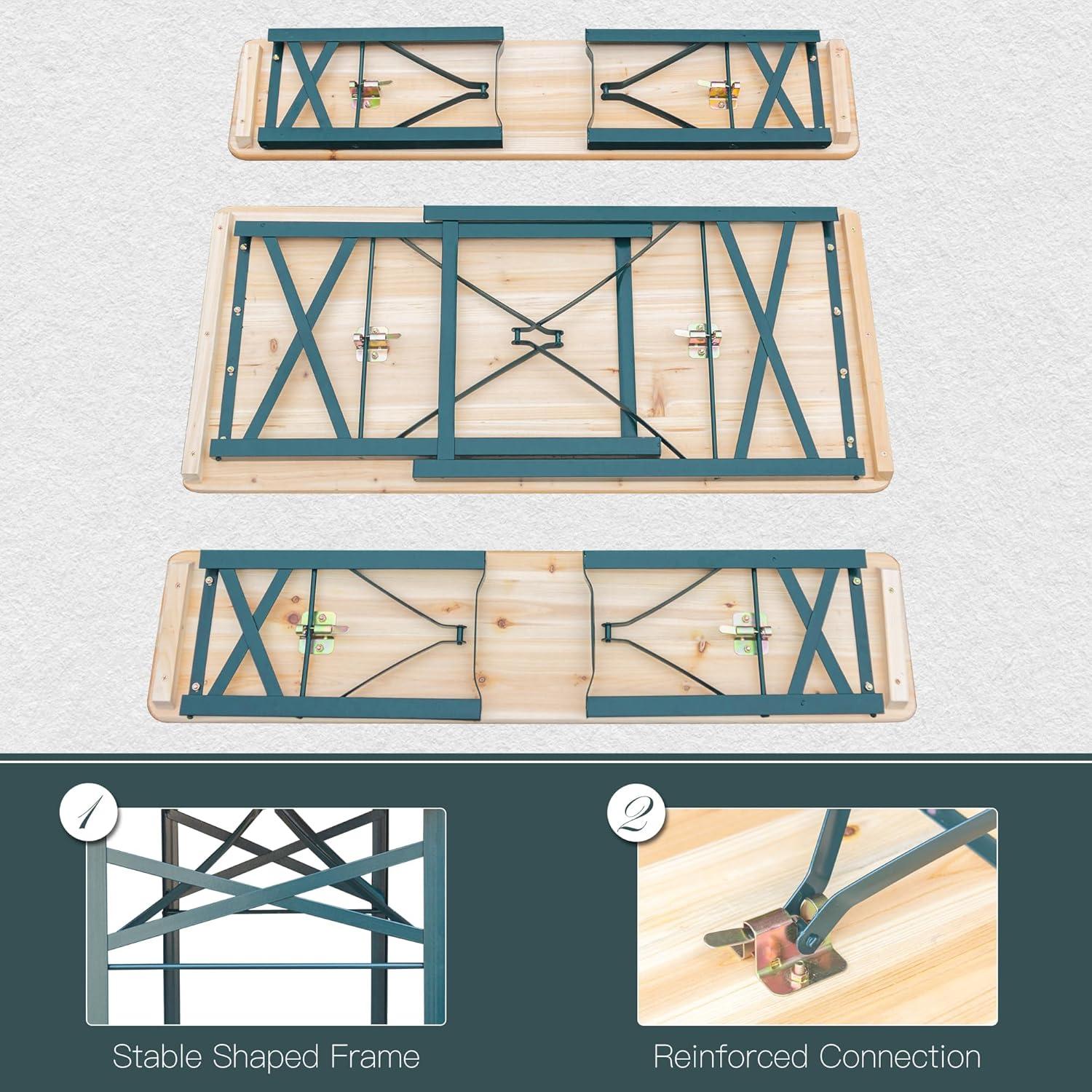 1

Stable Shaped Frame

2

Reinforced Connection