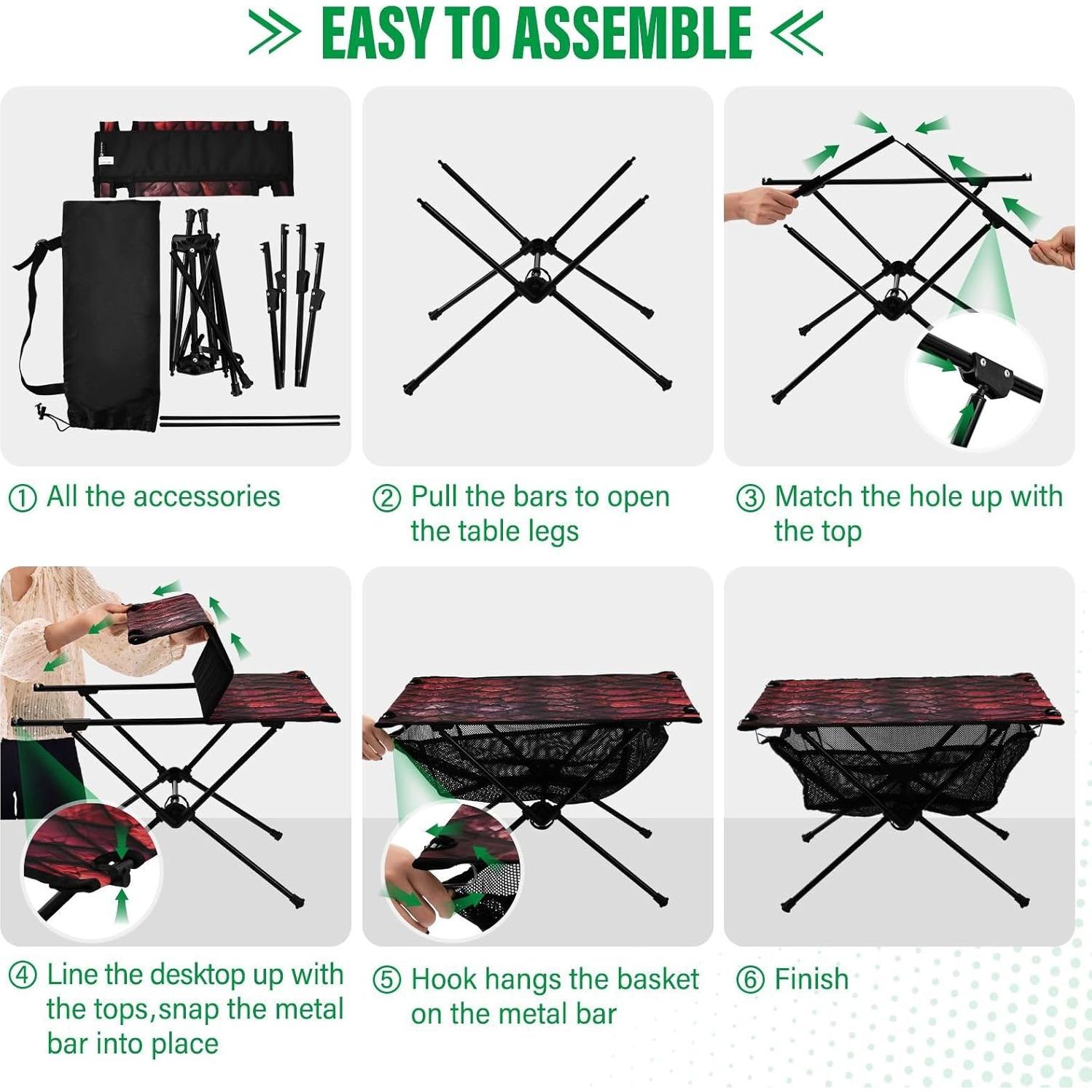 EASY TO ASSEMBLE

① All the accessories

② Pull the bars to open the table legs

③ Match the hole up with the top

④ Line the desktop up with the tops,snap the metal bar into place

⑤ Hook hangs the basket on the metal bar

⑥ Finish