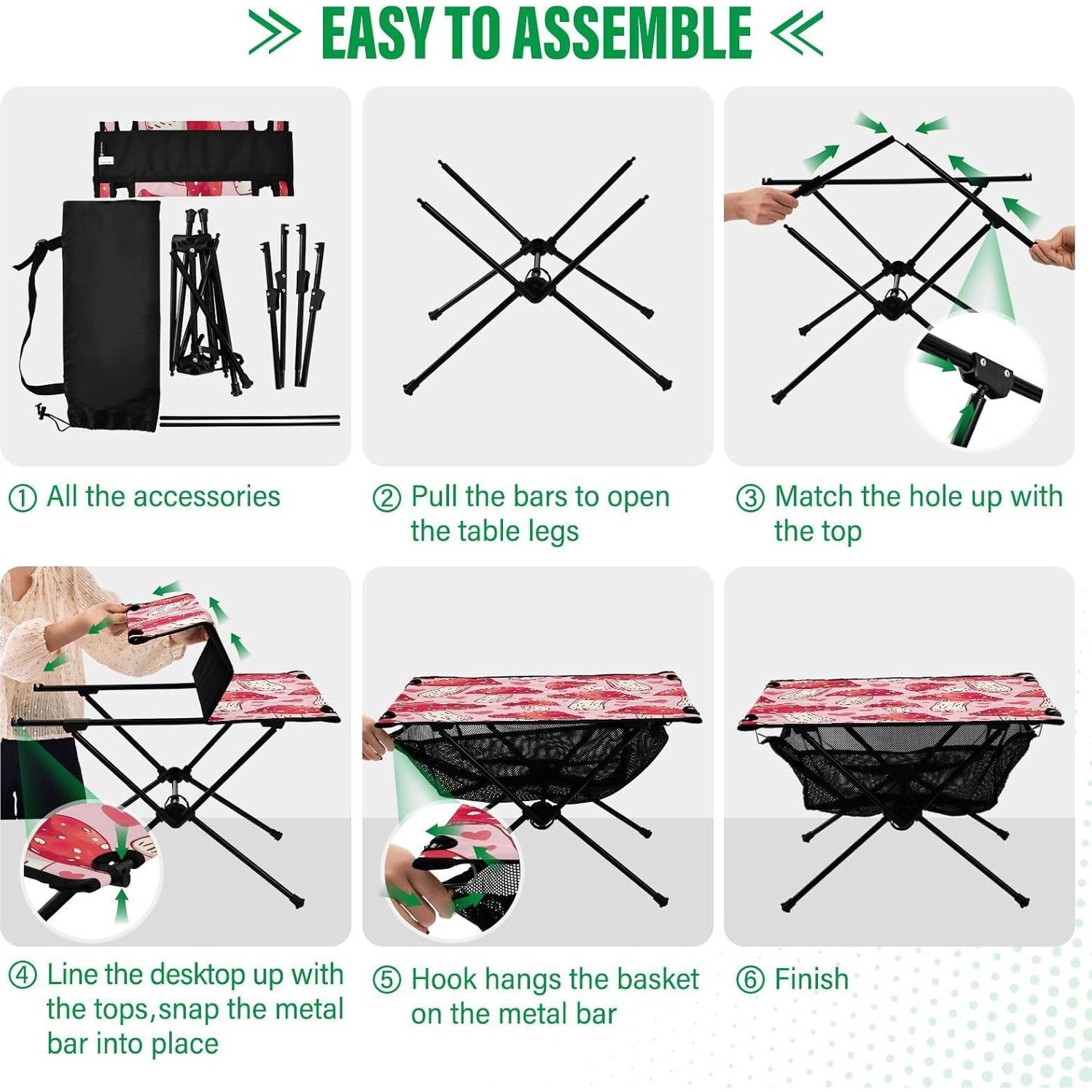 ≫ EASY TO ASSEMBLE ≪

① All the accessories

② Pull the bars to open the table legs

③ Match the hole up with the top

④ Line the desktop up with the tops,snap the metal bar into place

⑤ Hook hangs the basket on the metal bar

⑥ Finish