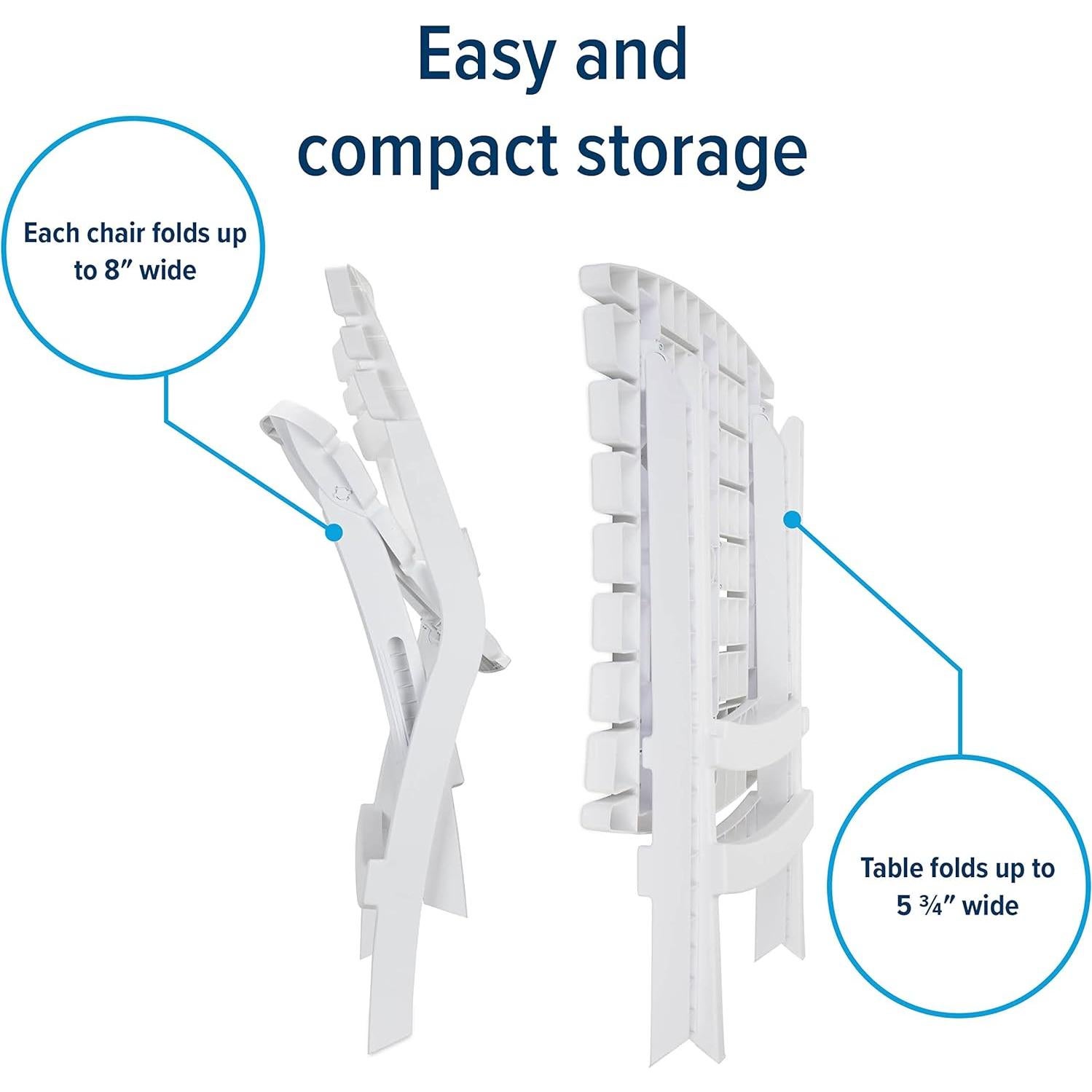 Easy and compact storage

Each chair folds up to 8″ wide

Table folds up to 5 ¾″ wide