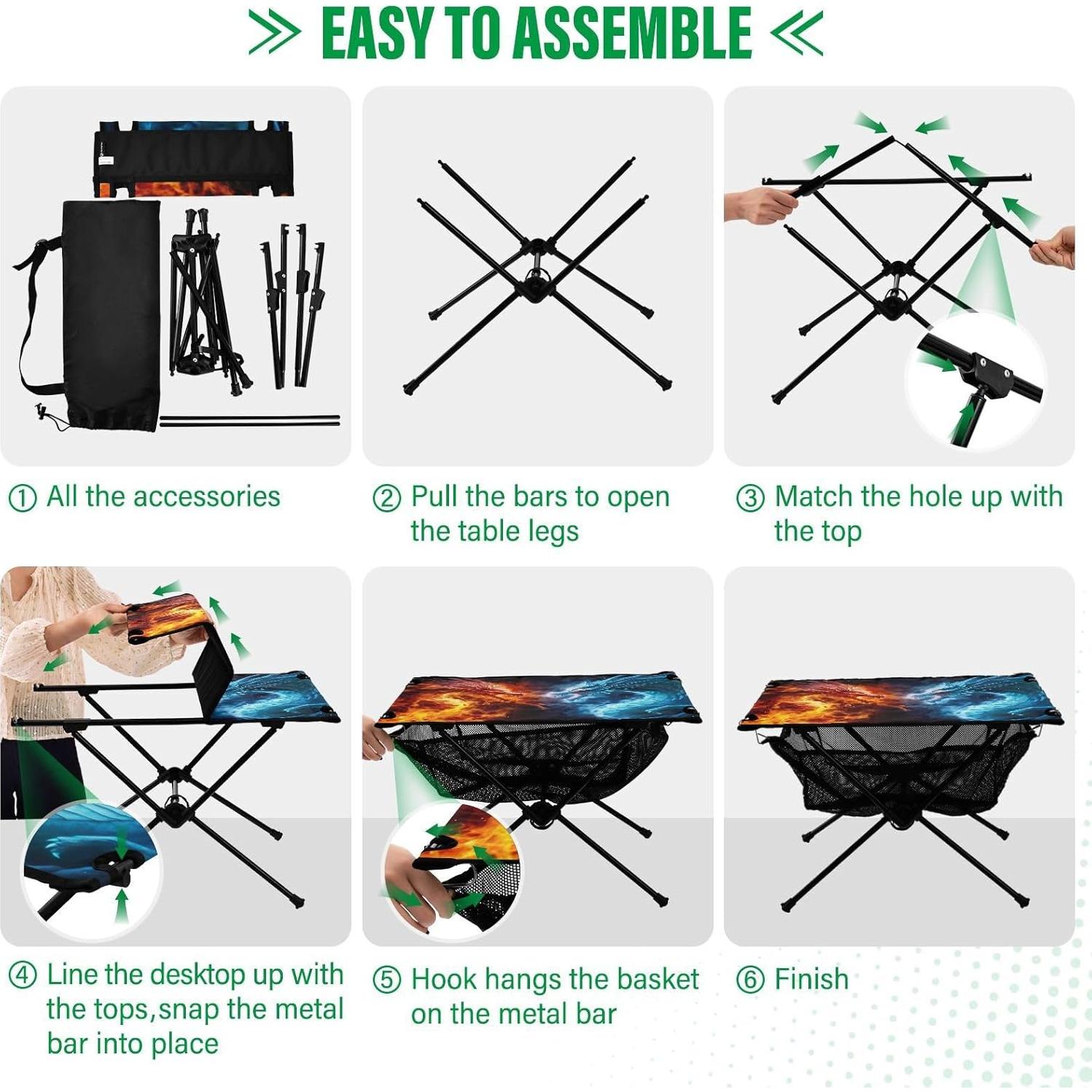 EASY TO ASSEMBLE

① All the accessories

② Pull the bars to open the table legs

③ Match the hole up with the top

④ Line the desktop up with the tops,snap the metal bar into place

⑤ Hook hangs the basket on the metal bar

⑥ Finish