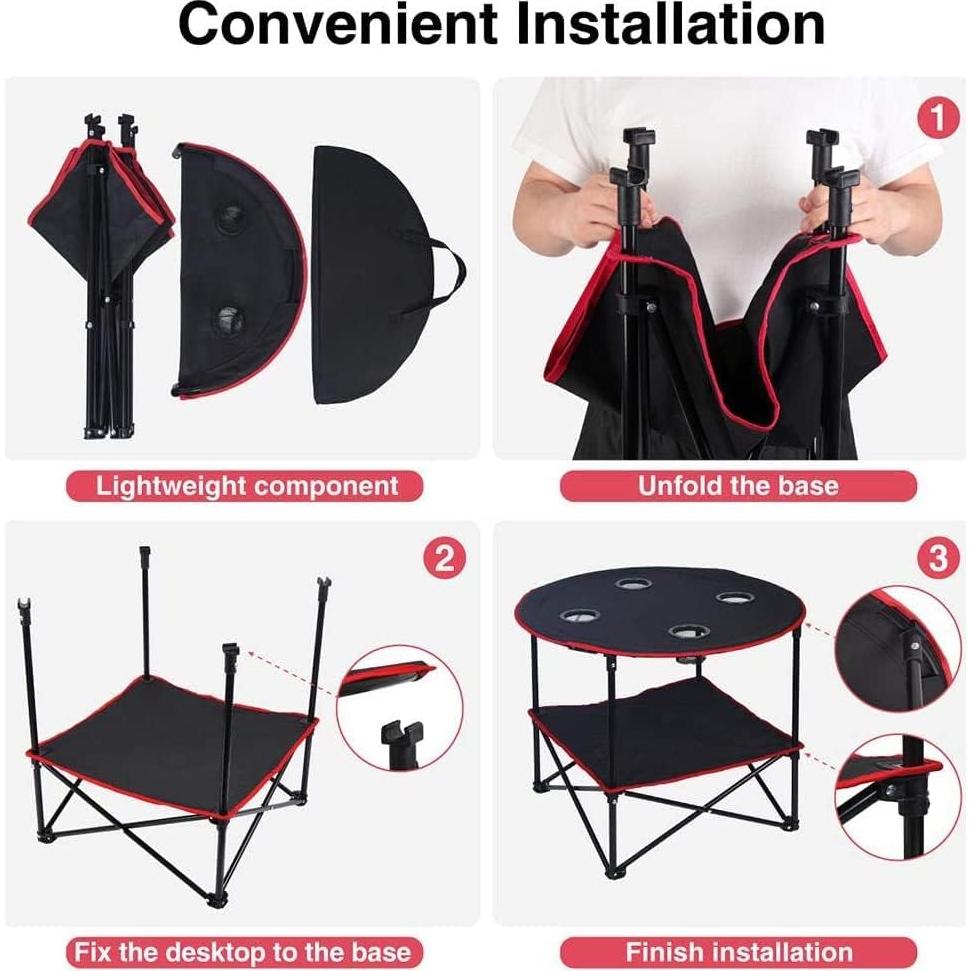 Convenient Installation

Lightweight component

1

Unfold the base

2

Fix the desktop to the base

3

Finish installation