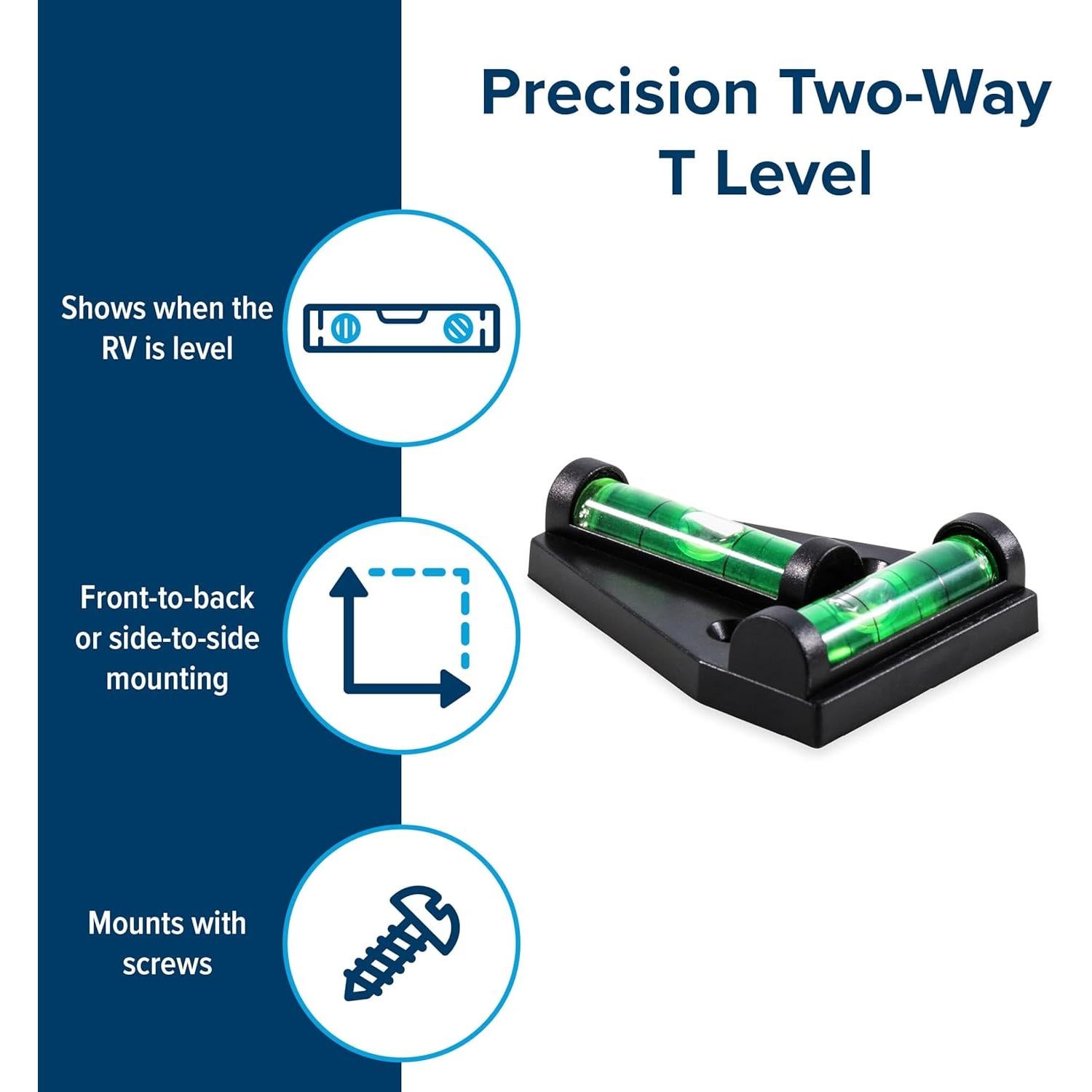 Precision Two-Way T Level

Shows when the RV is level

Front-to-back or side-to-side mounting

Mounts with screws