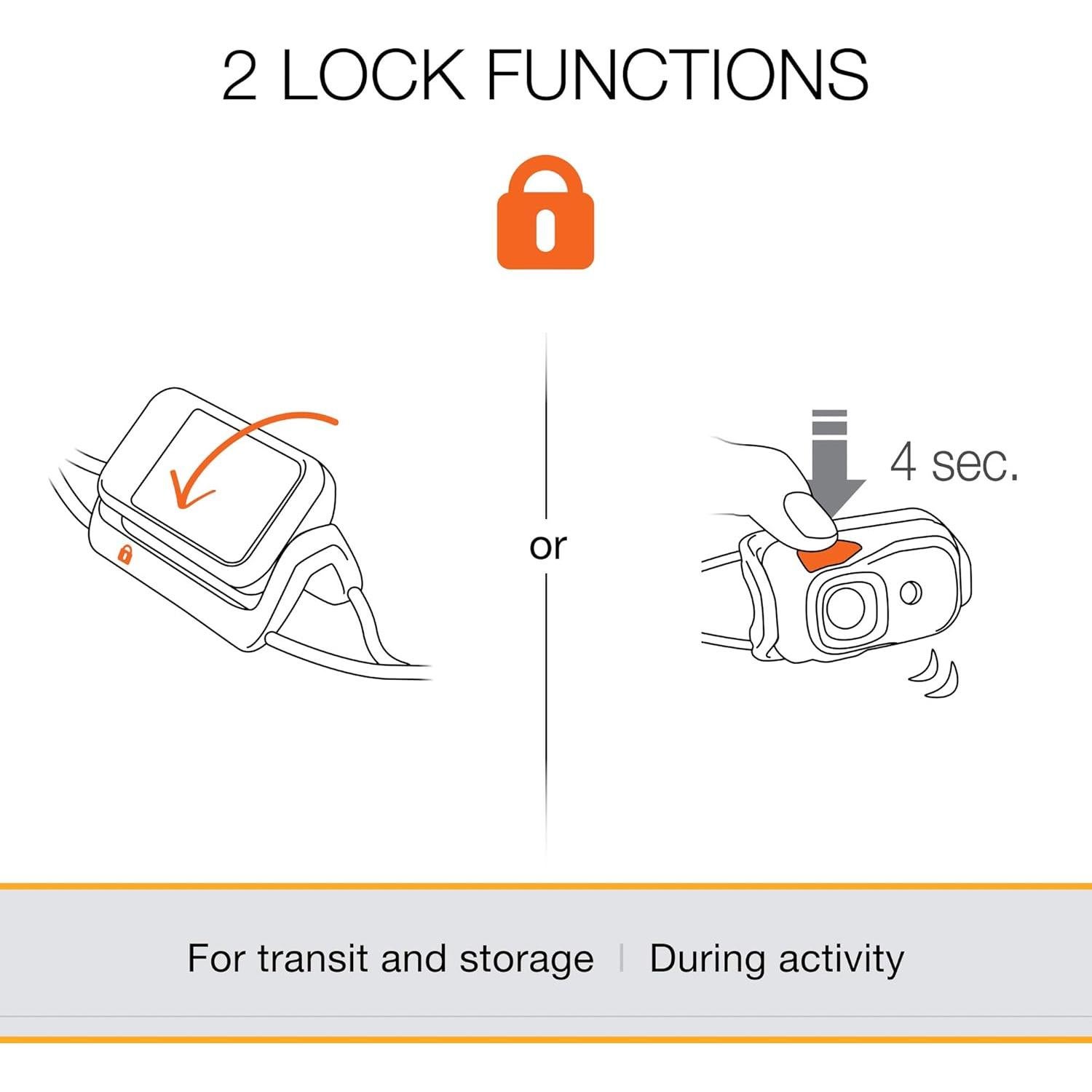 2 LOCK FUNCTIONS

or

4 sec.

For transit and storage | During activity