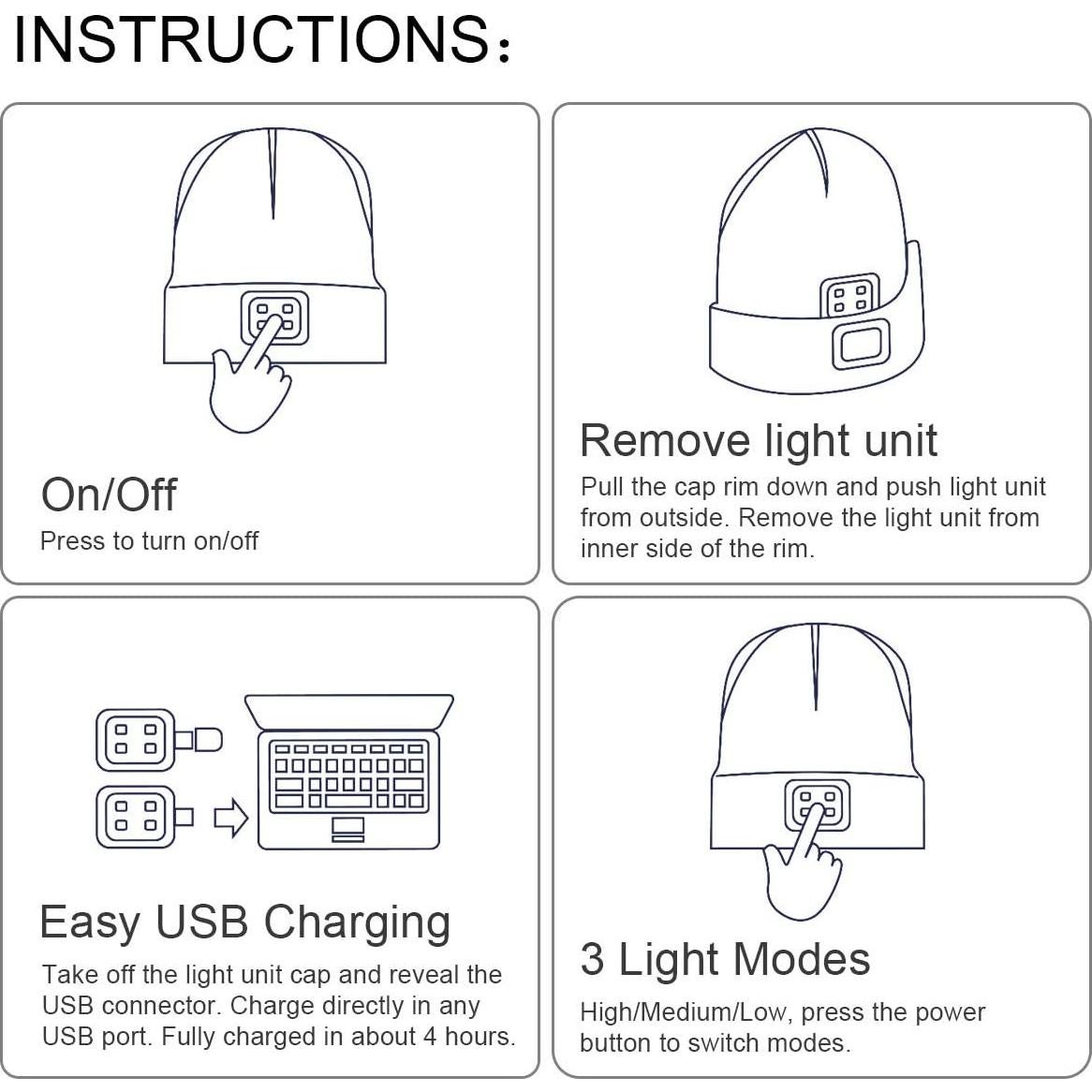 INSTRUCTIONS：

On/Off
Press to turn on/off

Remove light unit
Pull the cap rim down and push light unit from outside. Remove the light unit from inner side of the rim.

Easy USB Charging
Take off the light unit cap and reveal the USB connector. Charge directly in any USB port. Fully charged in about 4 hours.

3 Light Modes
High/Medium/Low, press the power button to switch modes.