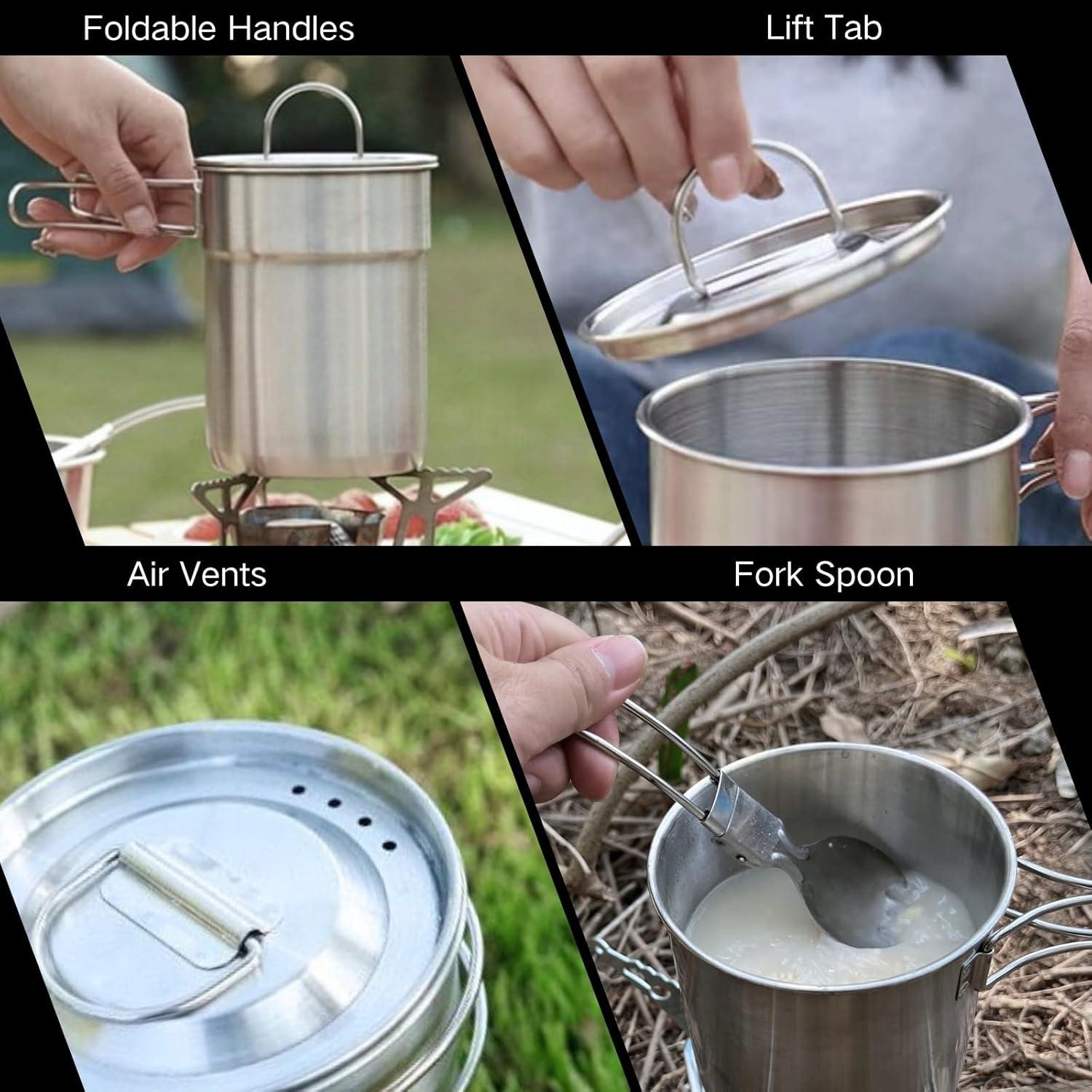 Foldable Handles

Lift Tab

Air Vents

Fork Spoon