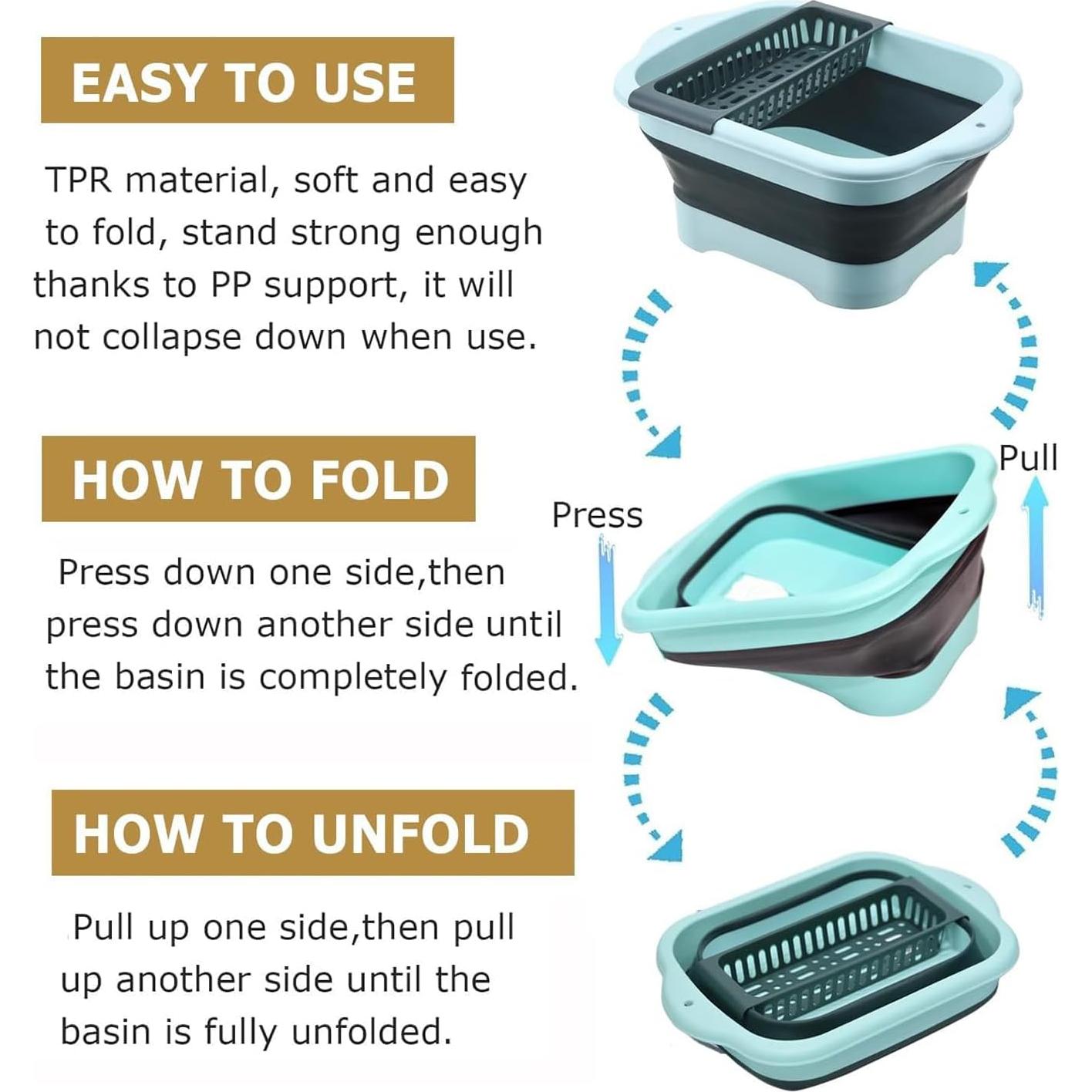 EASY TO USE

TPR material, soft and easy to fold, stand strong enough thanks to PP support, it will not collapse down when use.

HOW TO FOLD

Press down one side,then press down another side until the basin is completely folded.

HOW TO UNFOLD

Pull up one side,then pull up another side until the basin is fully unfolded.

Press

Pull