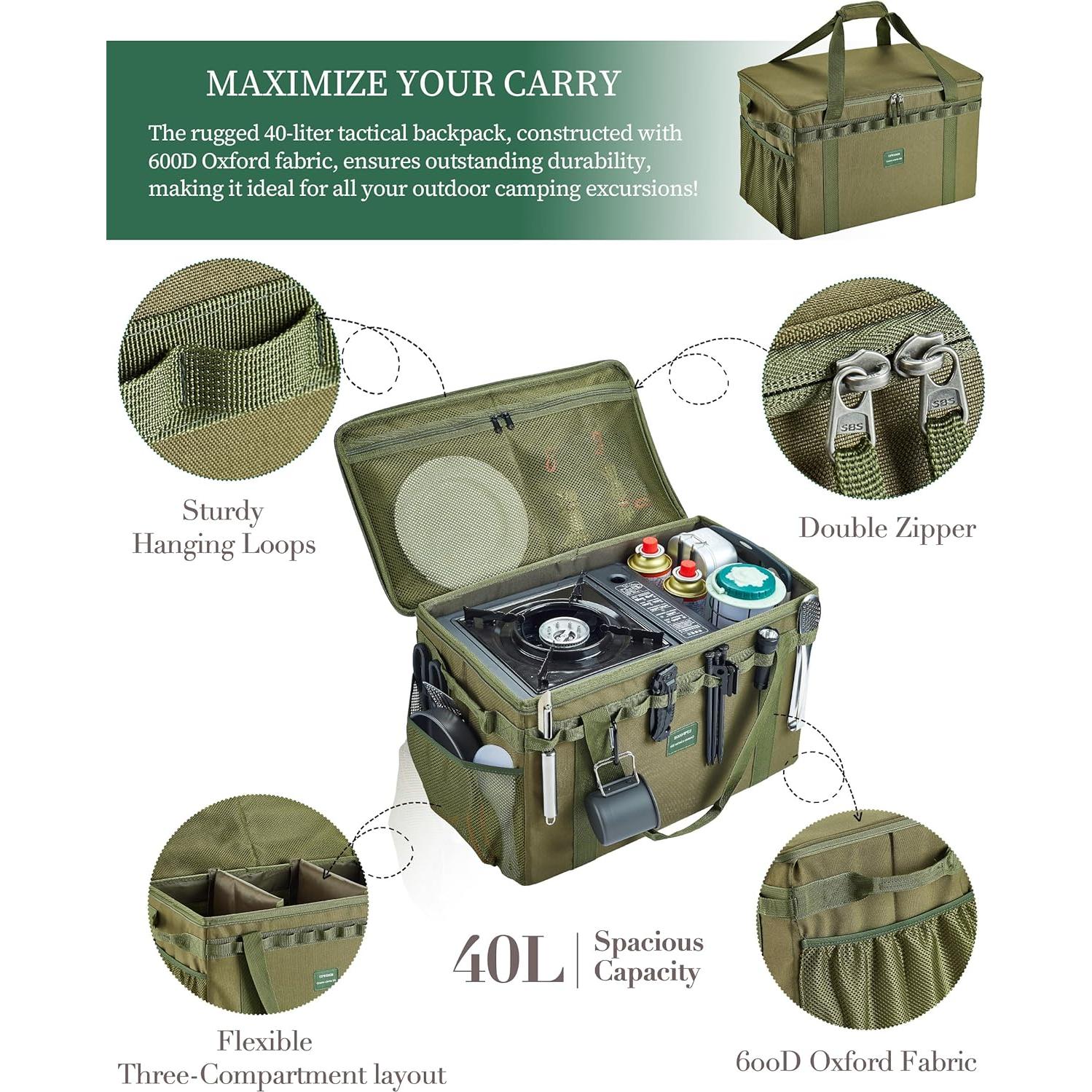 MAXIMIZE YOUR CARRY

The rugged 40-liter tactical backpack, constructed with 600D Oxford fabric, ensures outstanding durability, making it ideal for all your outdoor camping excursions!

Sturdy Hanging Loops

Double Zipper

SBS

SBS

40L | Spacious Capacity

Flexible Three-Compartment layout

600D Oxford Fabric